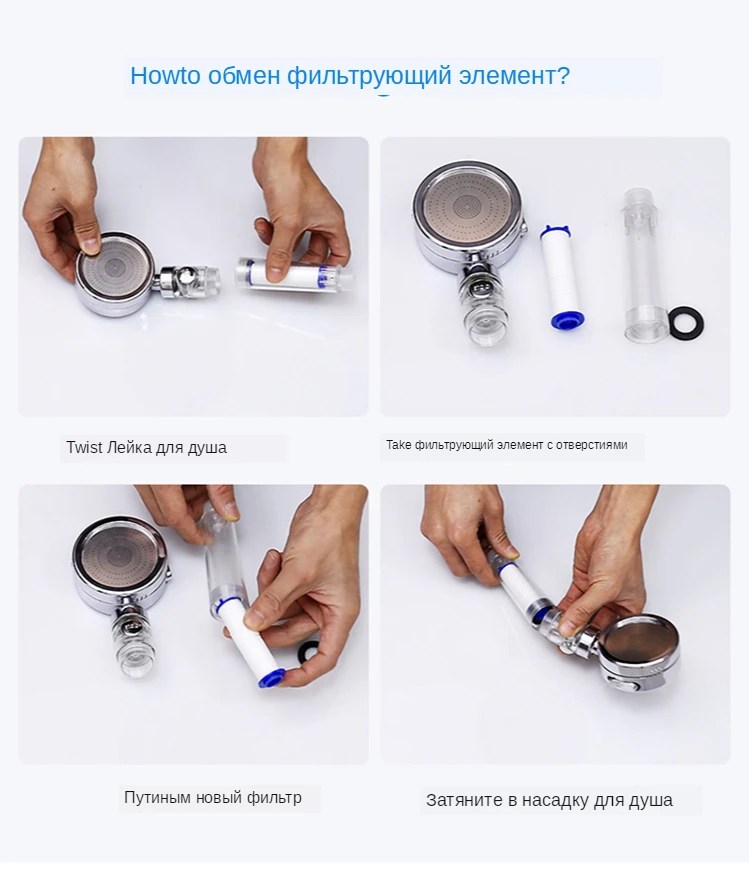 Howto обмен фильтрующий элемент?

Twist Лейка для душа

Take фильтрующий элемент с отверстиями

Путиным новый фильтр

Затяните в насадку для душа