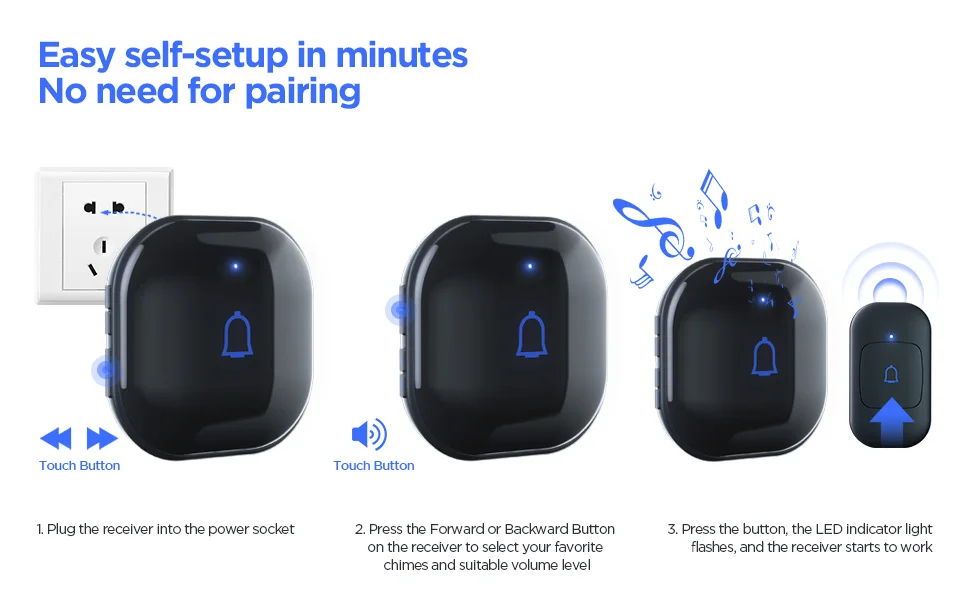 Easy self-setup in minutes
No need for pairing

Touch Button

Touch Button

1. Plug the receiver into the power socket

2. Press the Forward or Backward Button on the receiver to select your favorite chimes and suitable volume level

3. Press the button, the LED indicator light flashes, and the receiver starts to work