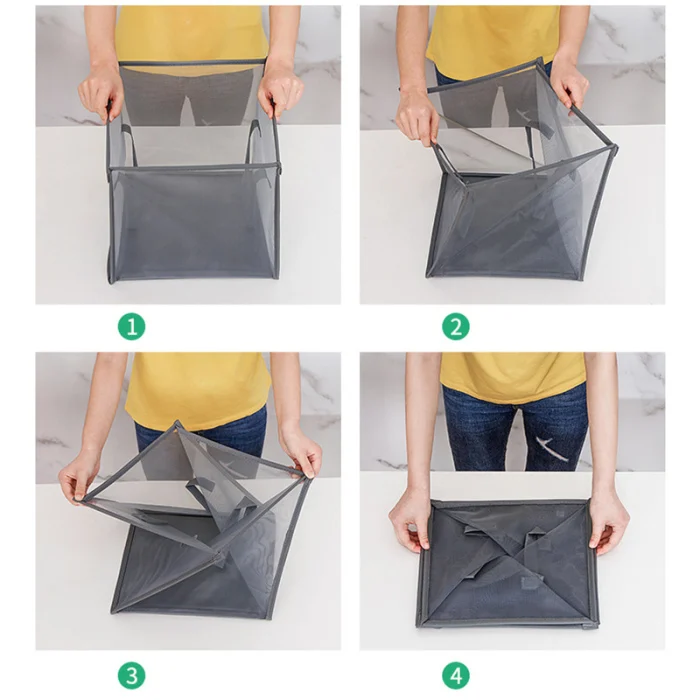 1

2

3

4