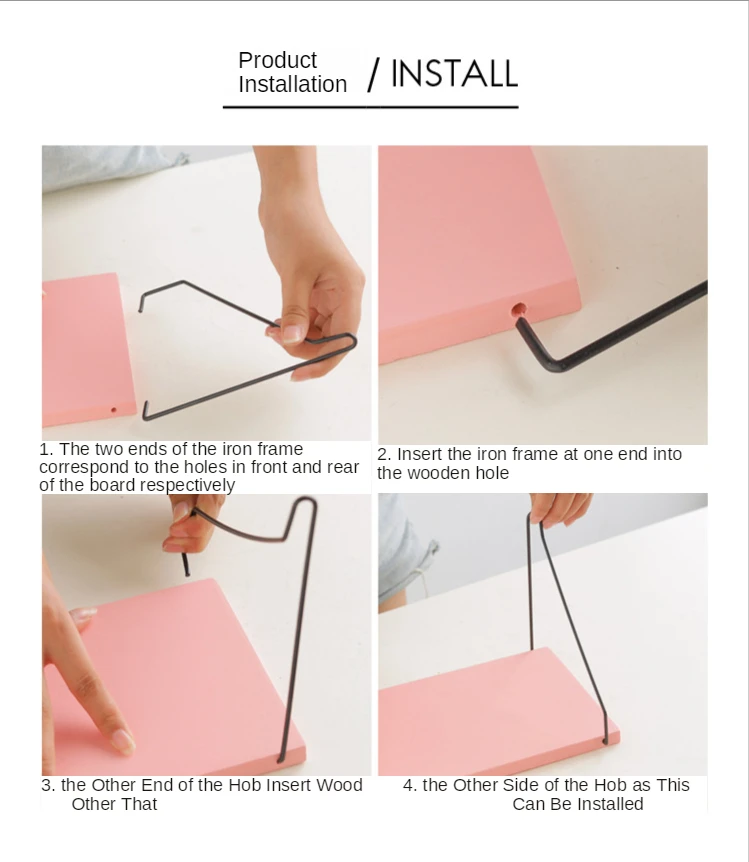 Product Installation / INSTALL

1. The two ends of the iron frame correspond to the holes in front and rear of the board respectively

2. Insert the iron frame at one end into the wooden hole

3. the Other End of the Hob Insert Wood Other That

4. the Other Side of the Hob as This Can Be Installed