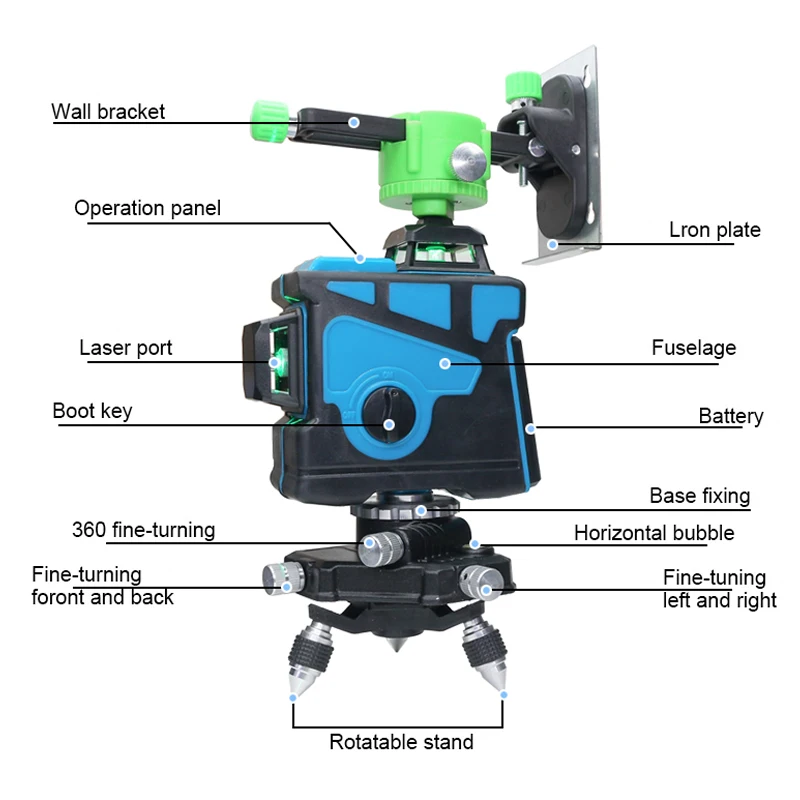 Wall bracket

Operation panel

Lron plate

Laser port

Fuselage

Boot key

Battery

Base fixing

360 fine-turning

Horizontal bubble

Fine-turning foront and back

Fine-tuning left and right

Rotatable stand