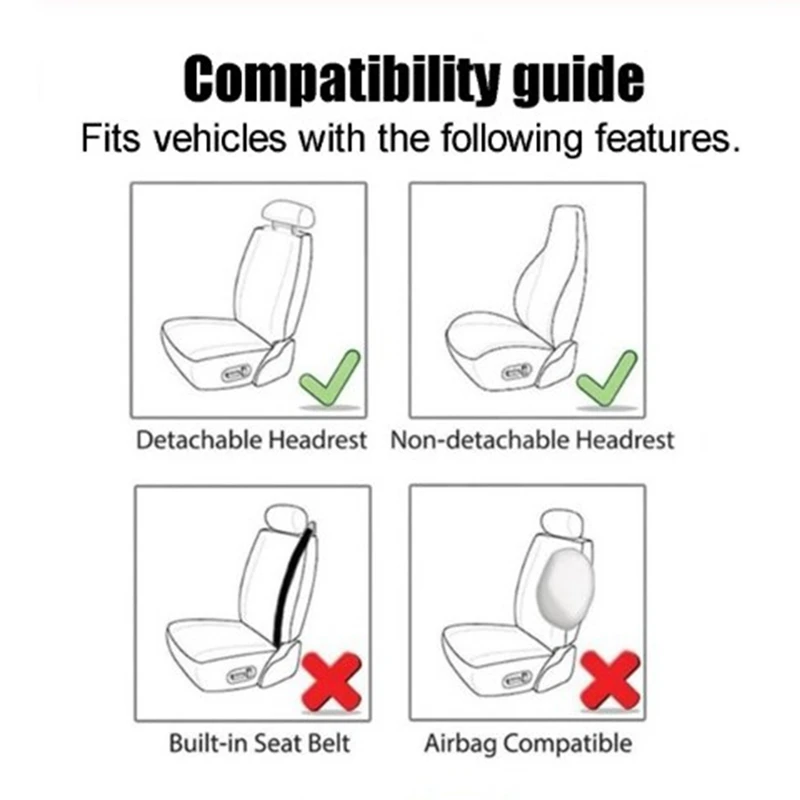 Compatibility guide
Fits vehicles with the following features.

Detachable Headrest

Non-detachable Headrest

Built-in Seat Belt

Airbag Compatible