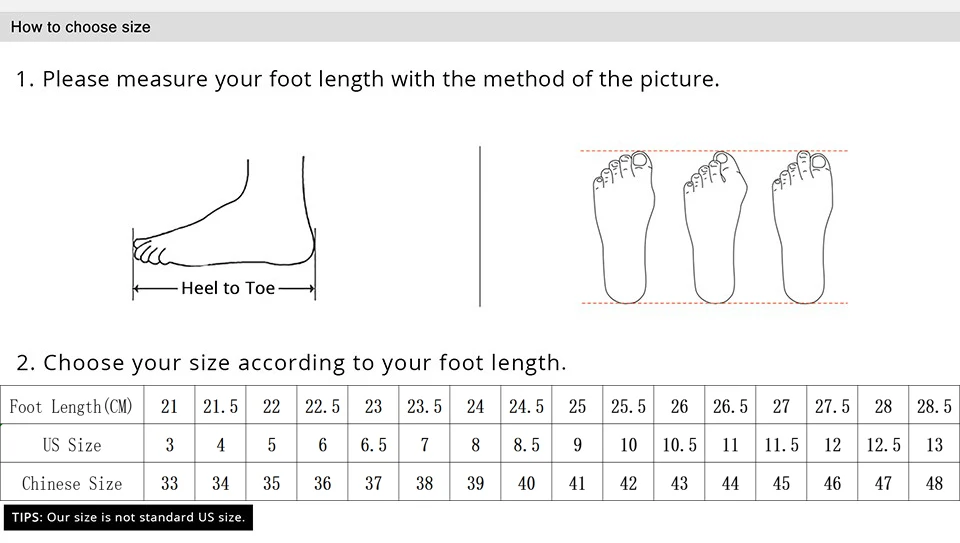 How to choose size

1. Please measure your foot length with the method of the picture.

Heel to Toe

2. Choose your size according to your foot length.

| Foot Length(CM) | 21 | 21.5 | 22 | 22.5 | 23 | 23.5 | 24 | 24.5 | 25 | 25.5 | 26 | 26.5 | 27 | 27.5 | 28 | 28.5 |
|---|---|---|---|---|---|---|---|---|---|---|---|---|---|---|---|---|
| US Size | 3 | 4 | 5 | 6 | 6.5 | 7 | 8 | 8.5 | 9 | 10 | 10.5 | 11 | 11.5 | 12 | 12.5 | 13 |
| Chinese Size | 33 | 34 | 35 | 36 | 37 | 38 | 39 | 40 | 41 | 42 | 43 | 44 | 45 | 46 | 47 | 48 |

TIPS: Our size is not standard US size.