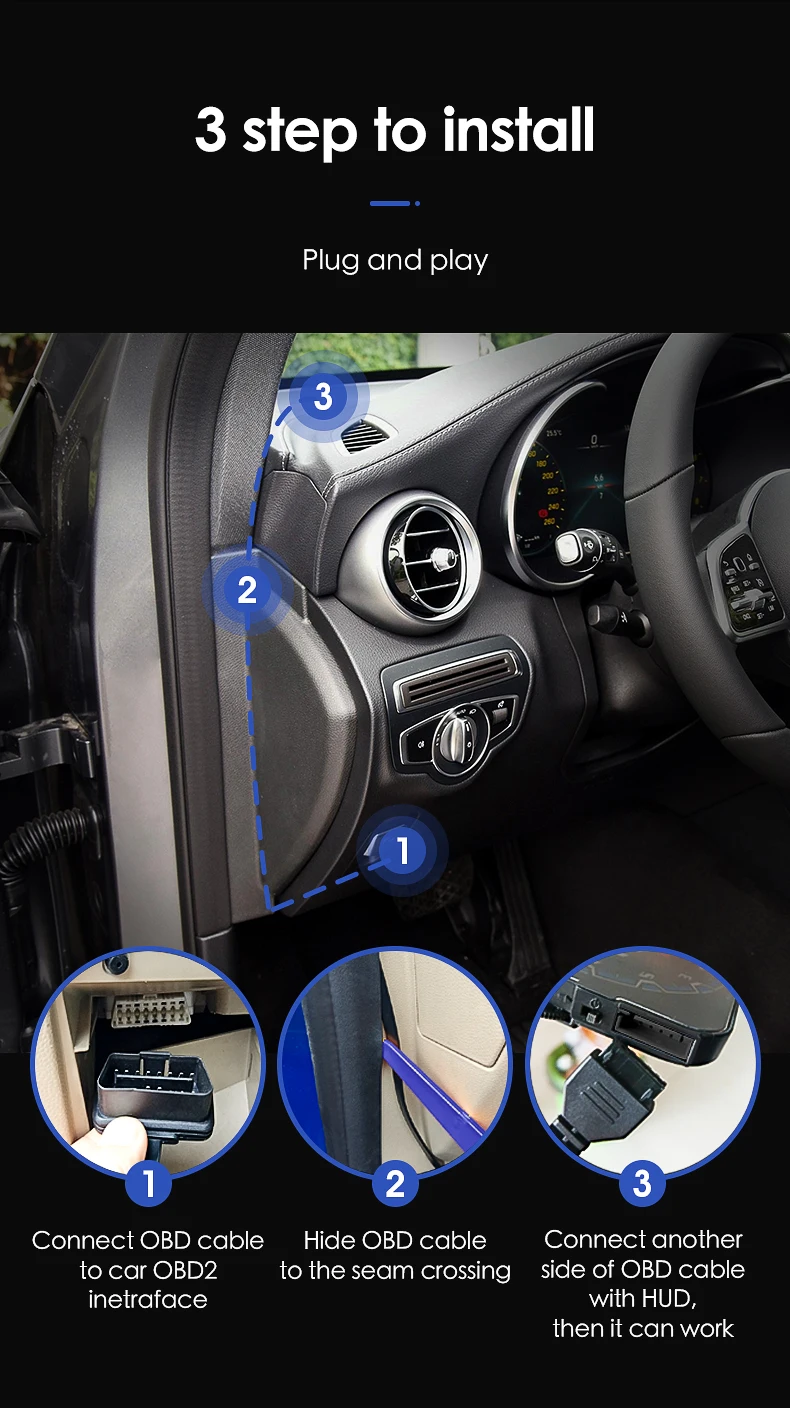 3 step to install

Plug and play

3

2

1

1

Connect OBD cable to car OBD2 inetraface

2

Hide OBD cable to the seam crossing

3

Connect another side of OBD cable with HUD, then it can work