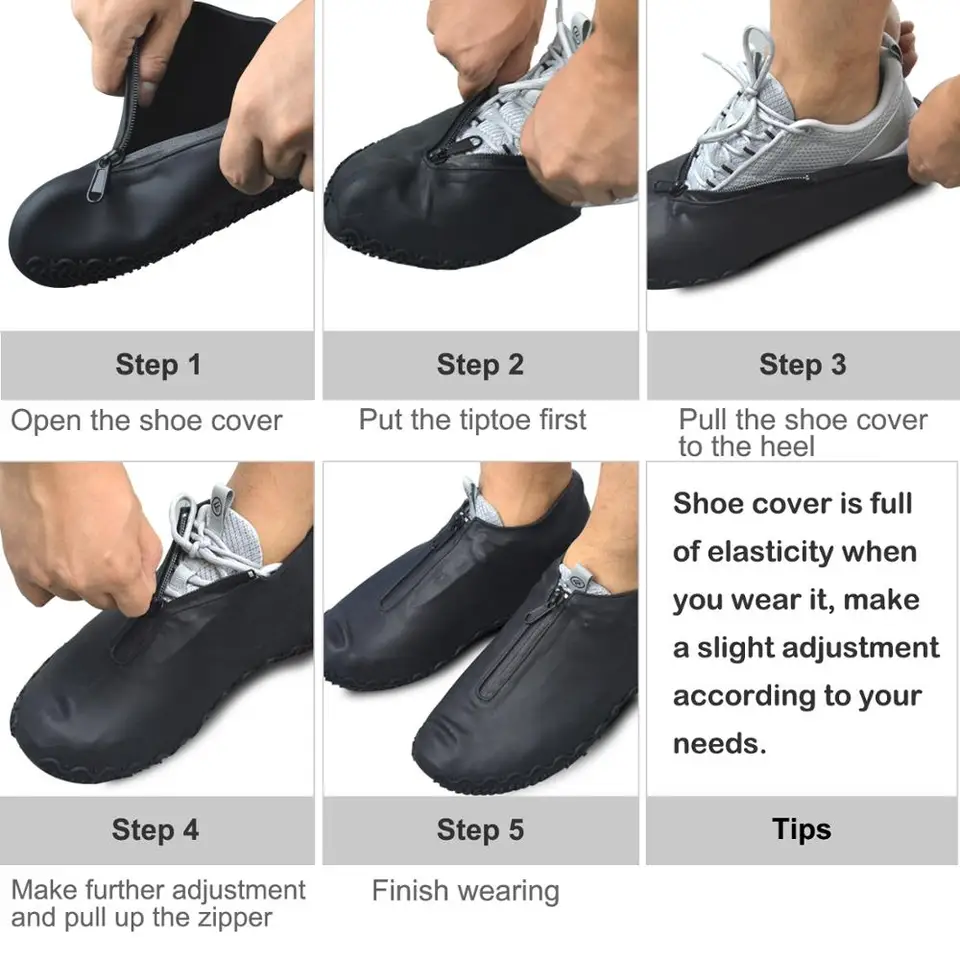 Step 1
Open the shoe cover

Step 2
Put the tiptoe first

Step 3
Pull the shoe cover to the heel

Step 4
Make further adjustment and pull up the zipper

Step 5
Finish wearing

Shoe cover is full of elasticity when you wear it, make a slight adjustment according to your needs.

Tips