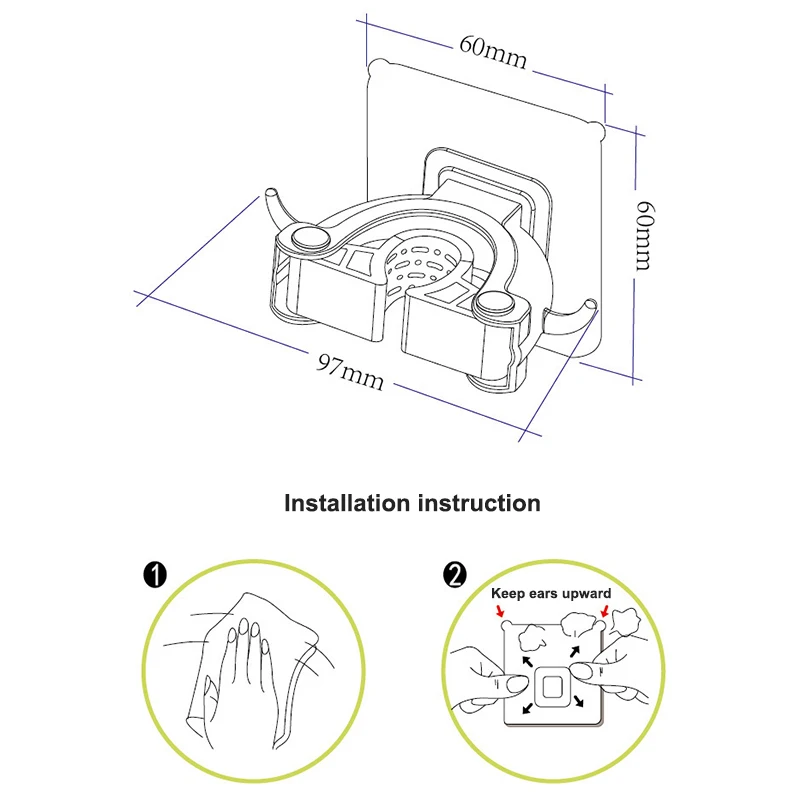 60mm

60mm

97mm

Installation instruction

1

2

Keep ears upward