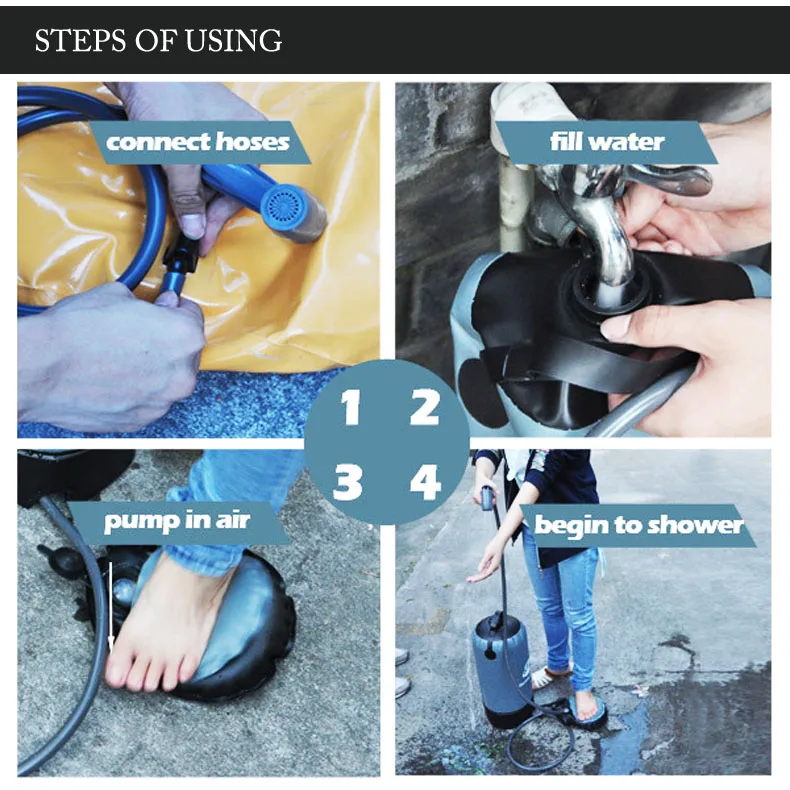 STEPS OF USING

connect hoses

fill water

1 2
3 4

pump in air

begin to shower