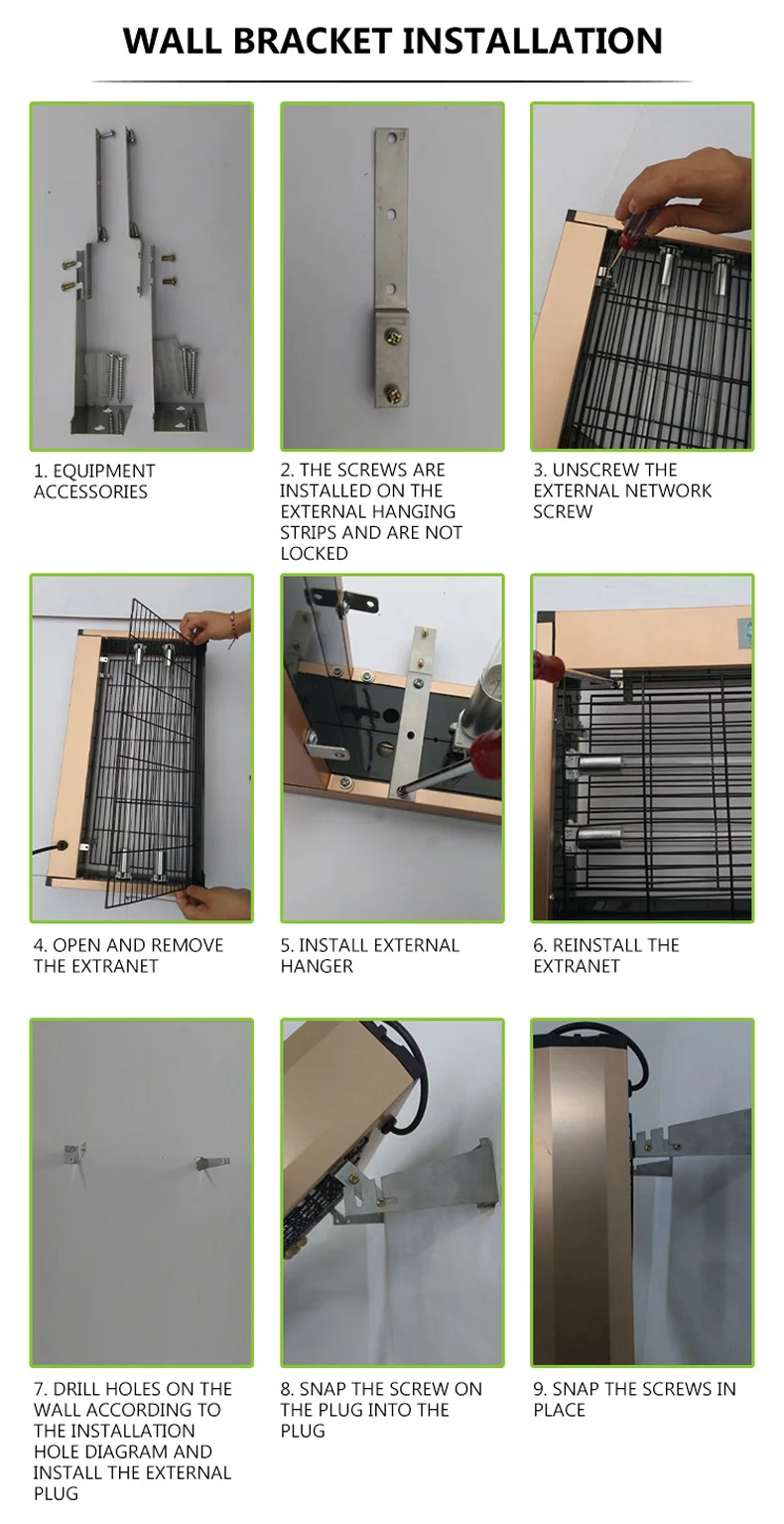 WALL BRACKET INSTALLATION

1. EQUIPMENT ACCESSORIES

2. THE SCREWS ARE INSTALLED ON THE EXTERNAL HANGING STRIPS AND ARE NOT LOCKED

3. UNSCREW THE EXTERNAL NETWORK SCREW

4. OPEN AND REMOVE THE EXTRANET

5. INSTALL EXTERNAL HANGER

6. REINSTALL THE EXTRANET

7. DRILL HOLES ON THE WALL ACCORDING TO THE INSTALLATION HOLE DIAGRAM AND INSTALL THE EXTERNAL PLUG

8. SNAP THE SCREW ON THE PLUG INTO THE PLUG

9. SNAP THE SCREWS IN PLACE