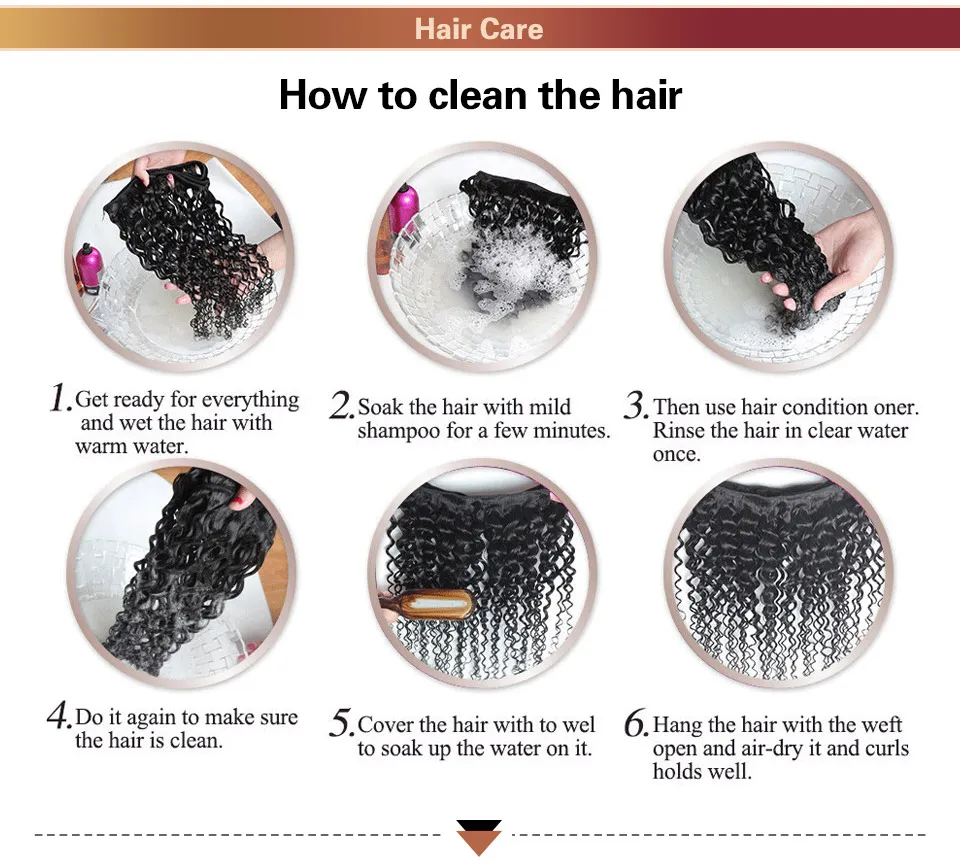 Hair Care

How to clean the hair

1. Get ready for everything and wet the hair with warm water.

2. Soak the hair with mild shampoo for a few minutes.

3. Then use hair condition oner. Rinse the hair in clear water once.

4. Do it again to make sure the hair is clean.

5. Cover the hair with to wel to soak up the water on it.

6. Hang the hair with the weft open and air-dry it and curls holds well.