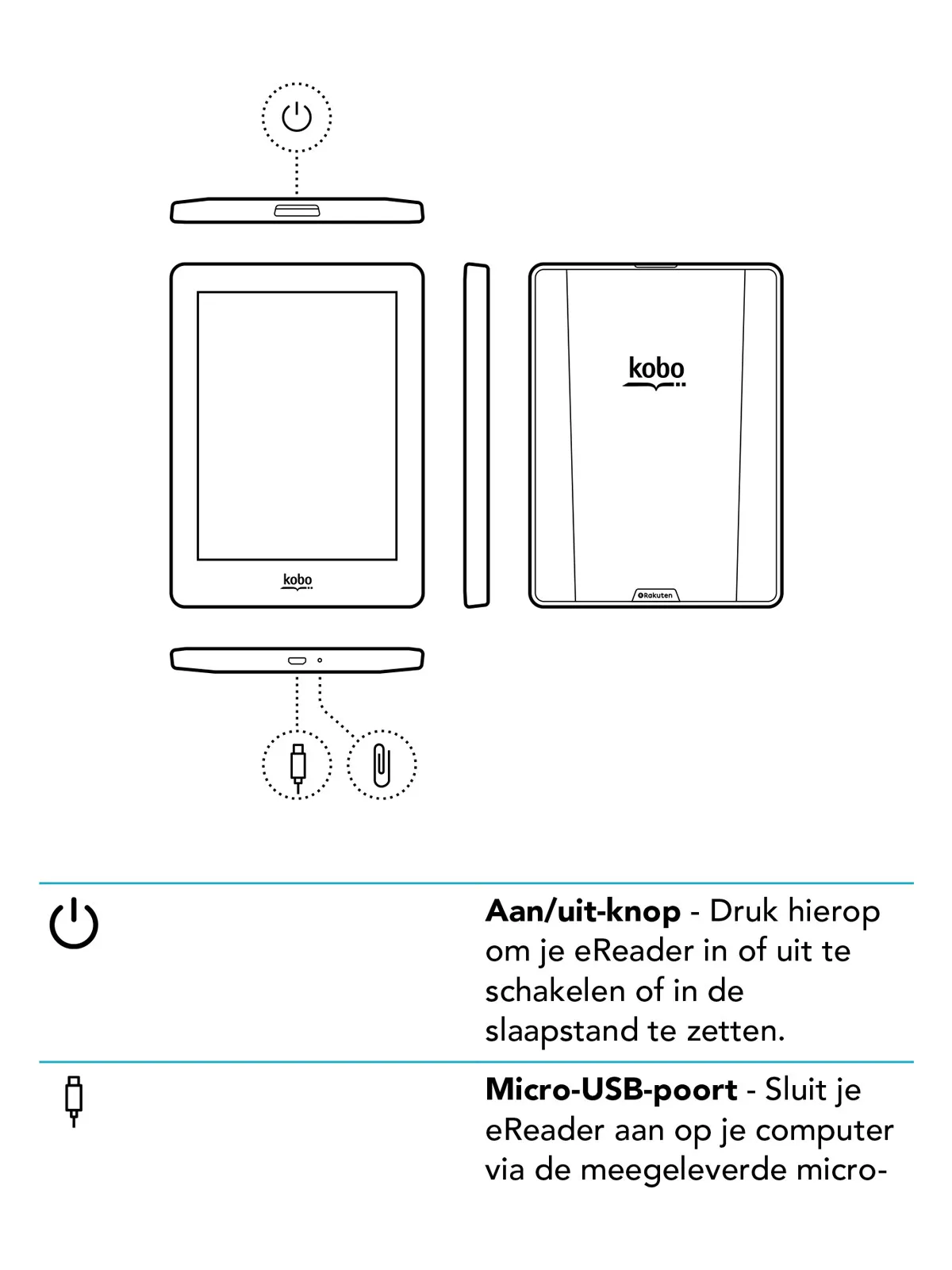 kobo

kobo

Rakuten

Aan/uit-knop - Druk hierop om je eReader in of uit te schakelen of in de slaapstand te zetten.

Micro-USB-poort - Sluit je eReader aan op je computer via de meegeleverde micro-