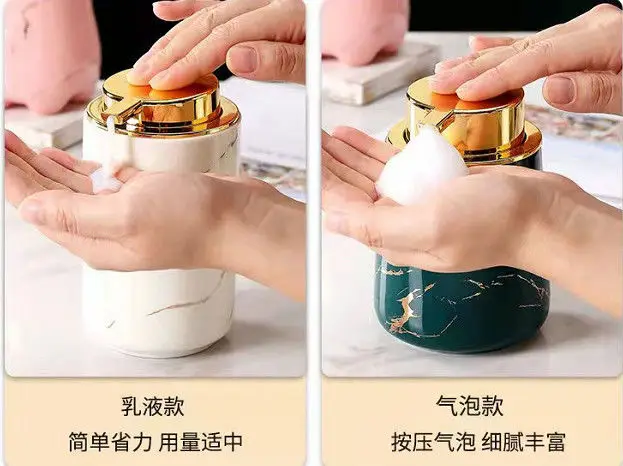 乳液款
简单省力 用量适中

气泡款
按压气泡 细腻丰富