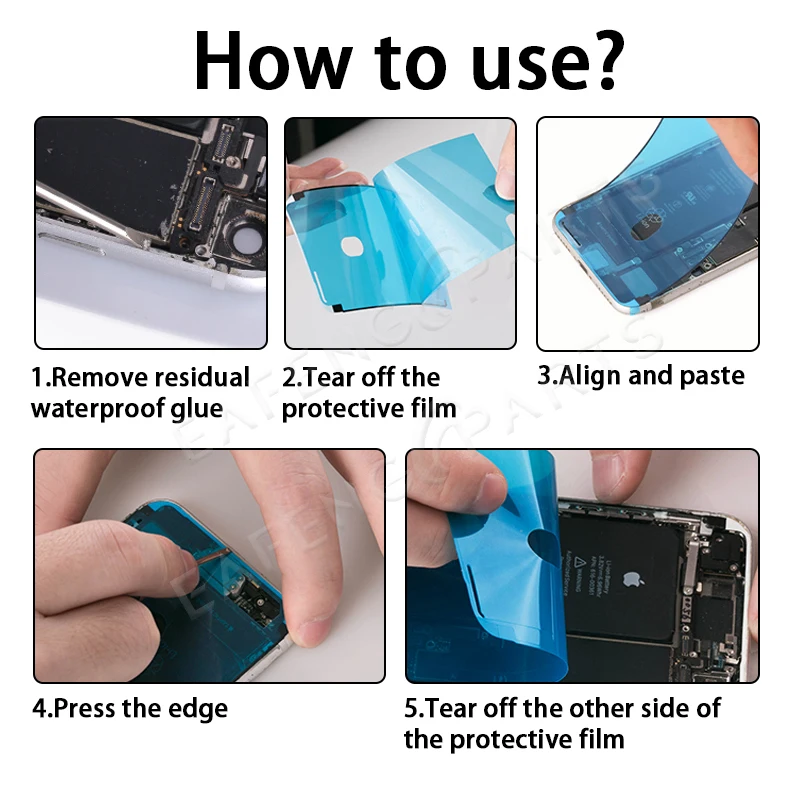 How to use?

1.Remove residual waterproof glue

2.Tear off the protective film

3.Align and paste

4.Press the edge

5.Tear off the other side of the protective film