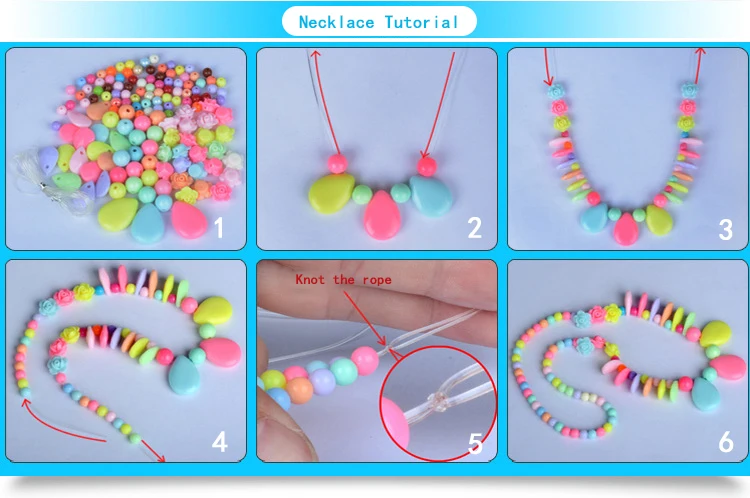 Necklace Tutorial

1

2

3

4

Knot the rope

5

6