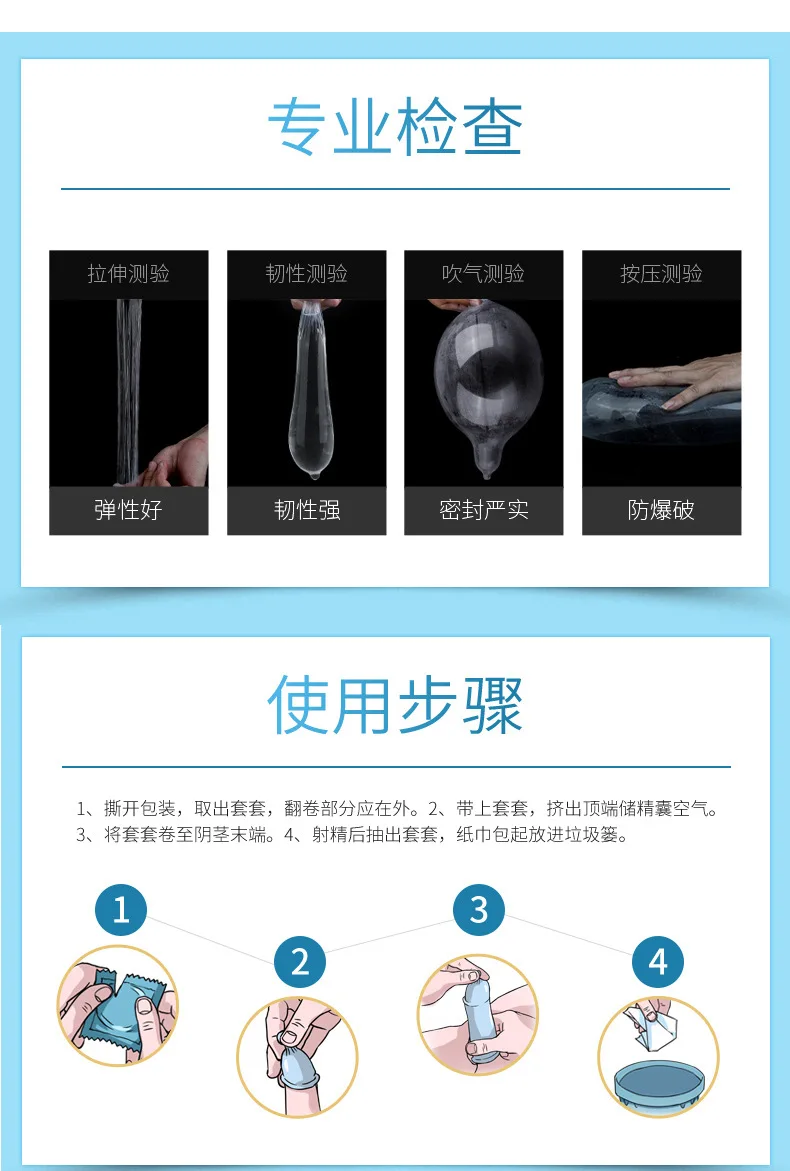 专业检查

拉伸测验
弹性好

韧性测验
韧性强

吹气测验
密封严实

按压测验
防爆破

使用步骤

1、撕开包装，取出套套，翻卷部分应在外。2、带上套套，挤出顶端储精囊空气。3、将套套卷至阴茎末端。4、射精后抽出套套，纸巾包起放进垃圾篓。

1

2

3

4