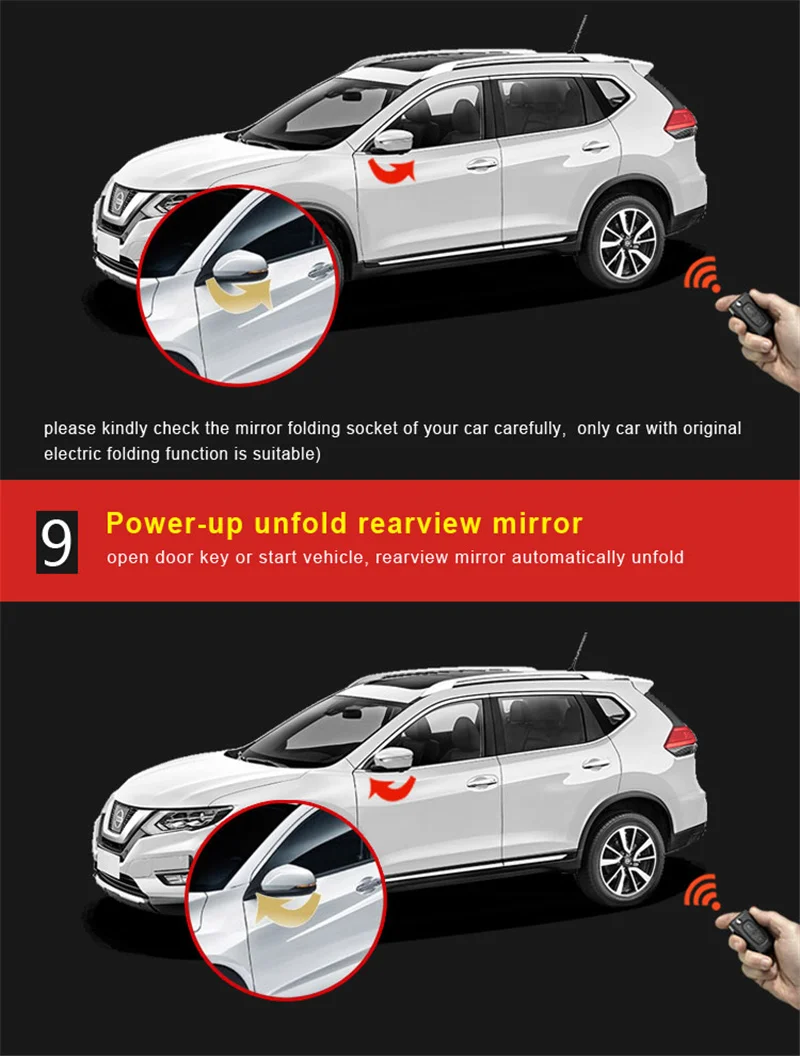 please kindly check the mirror folding socket of your car carefully,  only car with original electric folding function is suitable)

9

Power-up unfold rearview mirror

open door key or start vehicle, rearview mirror automatically unfold