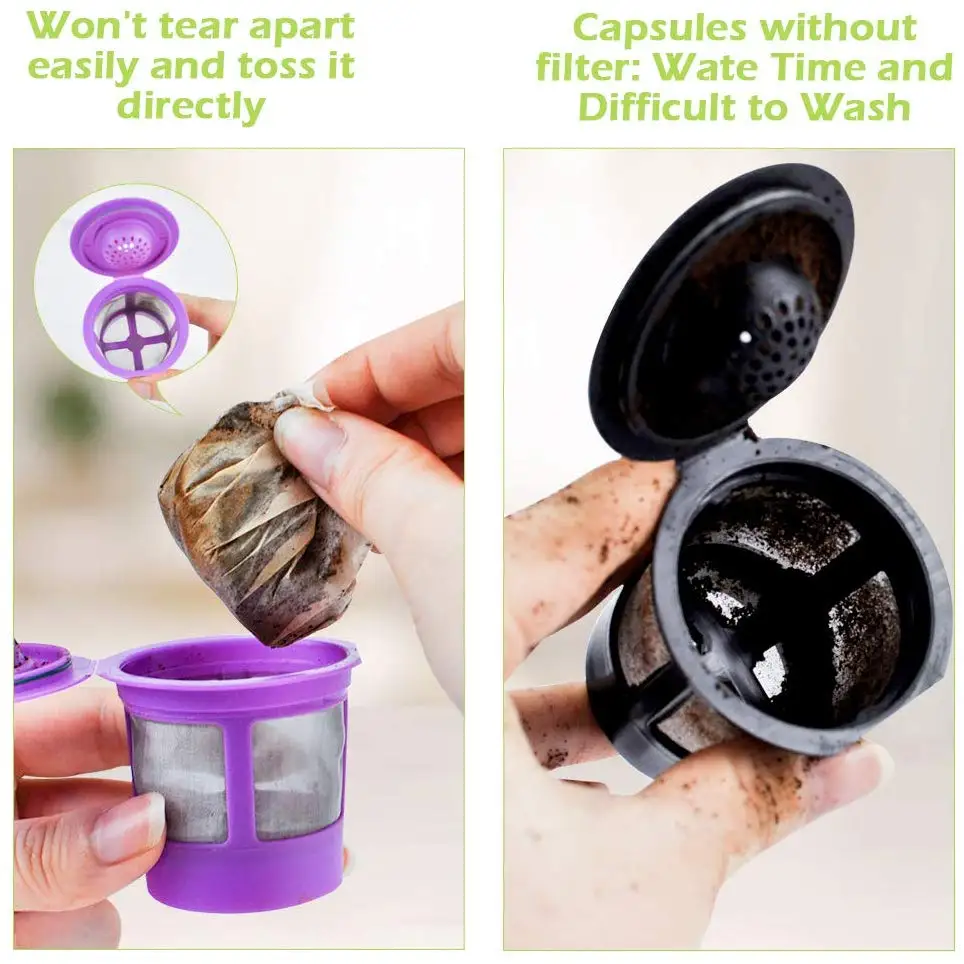 Won't tear apart easily and toss it directly

Capsules without filter: Wate Time and Difficult to Wash