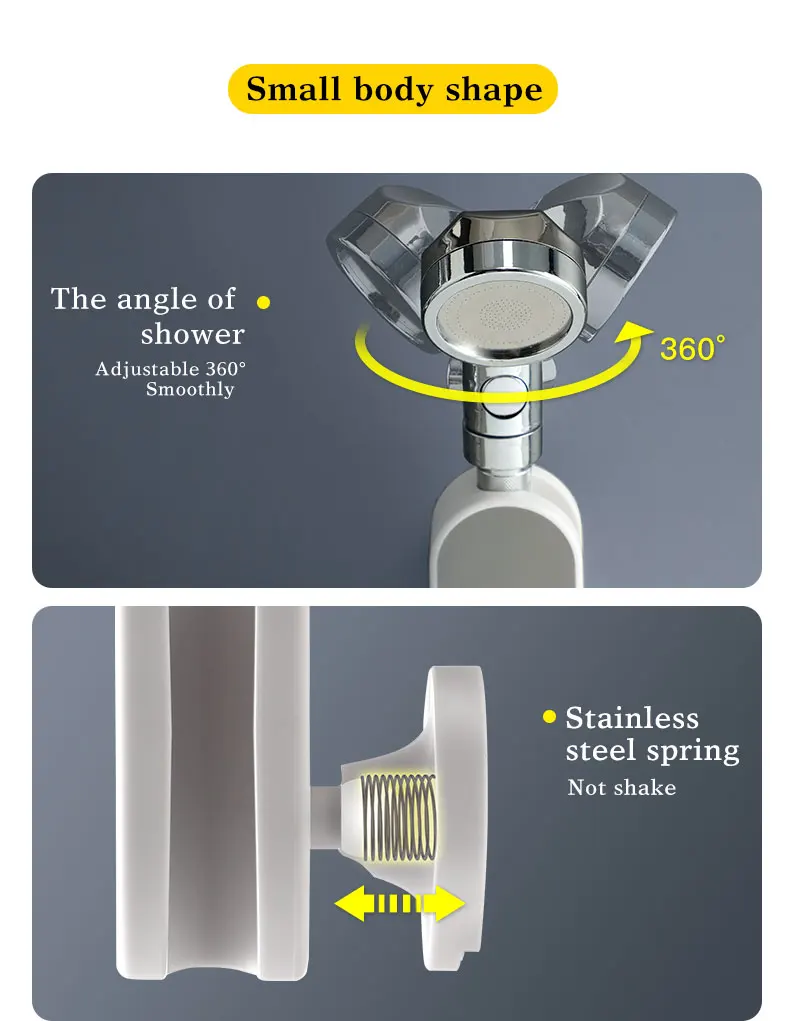 Small body shape

The angle of shower

Adjustable 360° Smoothly

360°

Stainless steel spring

Not shake