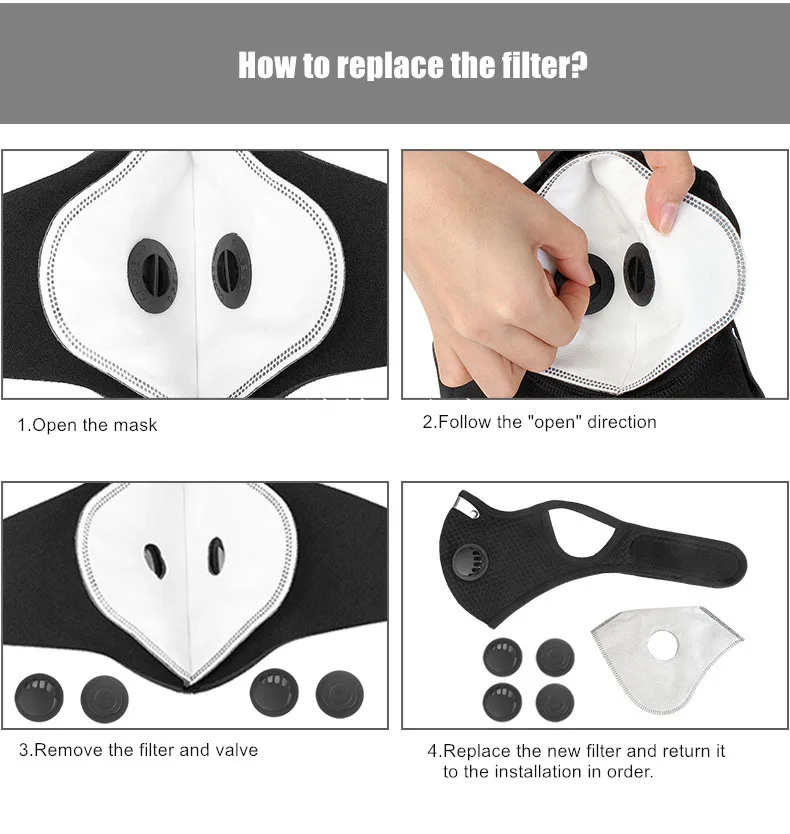 How to replace the filter?

1.Open the mask

2.Follow the "open" direction

3.Remove the filter and valve

4.Replace the new filter and return it to the installation in order.