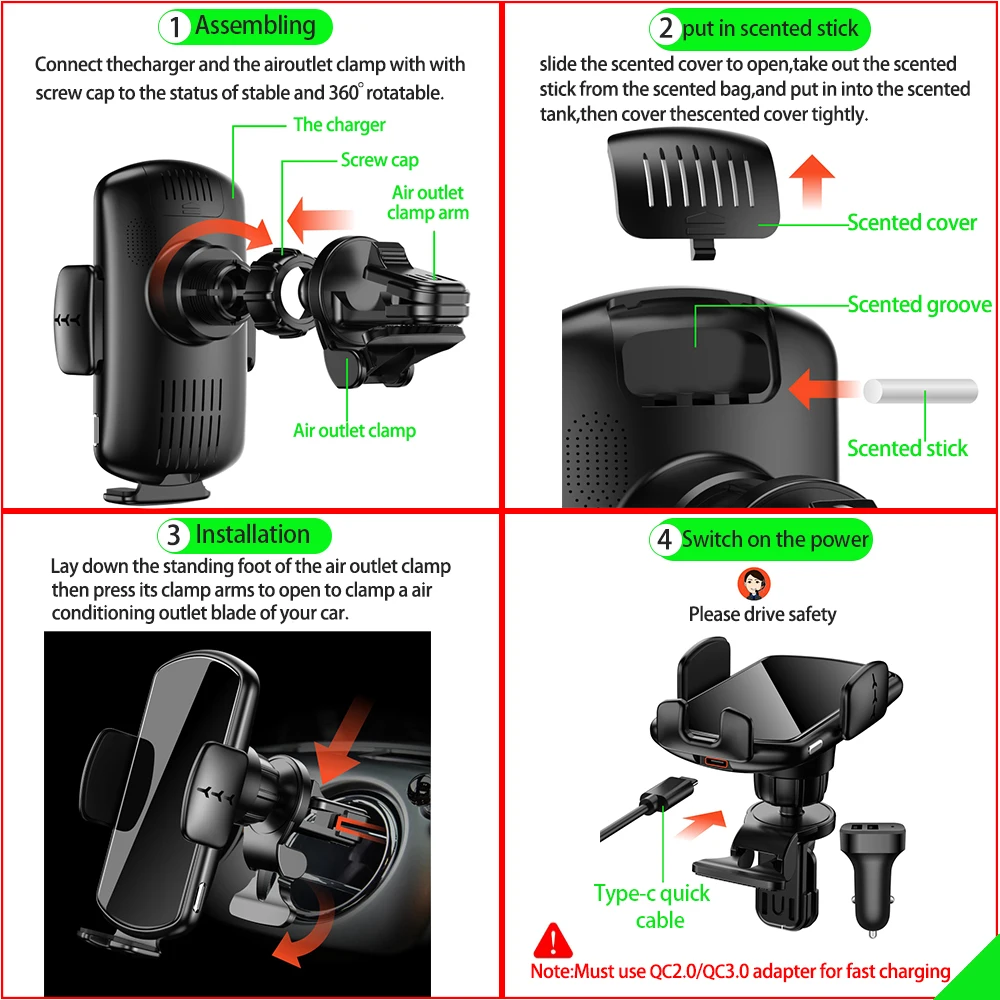 1 Assembling

Connect thecharger and the airoutlet clamp with with screw cap to the status of stable and 360° rotatable.

The charger

Screw cap

Air outlet clamp arm

Air outlet clamp

2 put in scented stick

slide the scented cover to open,take out the scented stick from the scented bag,and put in into the scented tank,then cover thescented cover tightly.

Scented cover

Scented groove

Scented stick

3 Installation

Lay down the standing foot of the air outlet clamp then press its clamp arms to open to clamp a air conditioning outlet blade of your car.

4 Switch on the power

Please drive safety

Type-c quick cable

Note:Must use QC2.0/QC3.0 adapter for fast charging