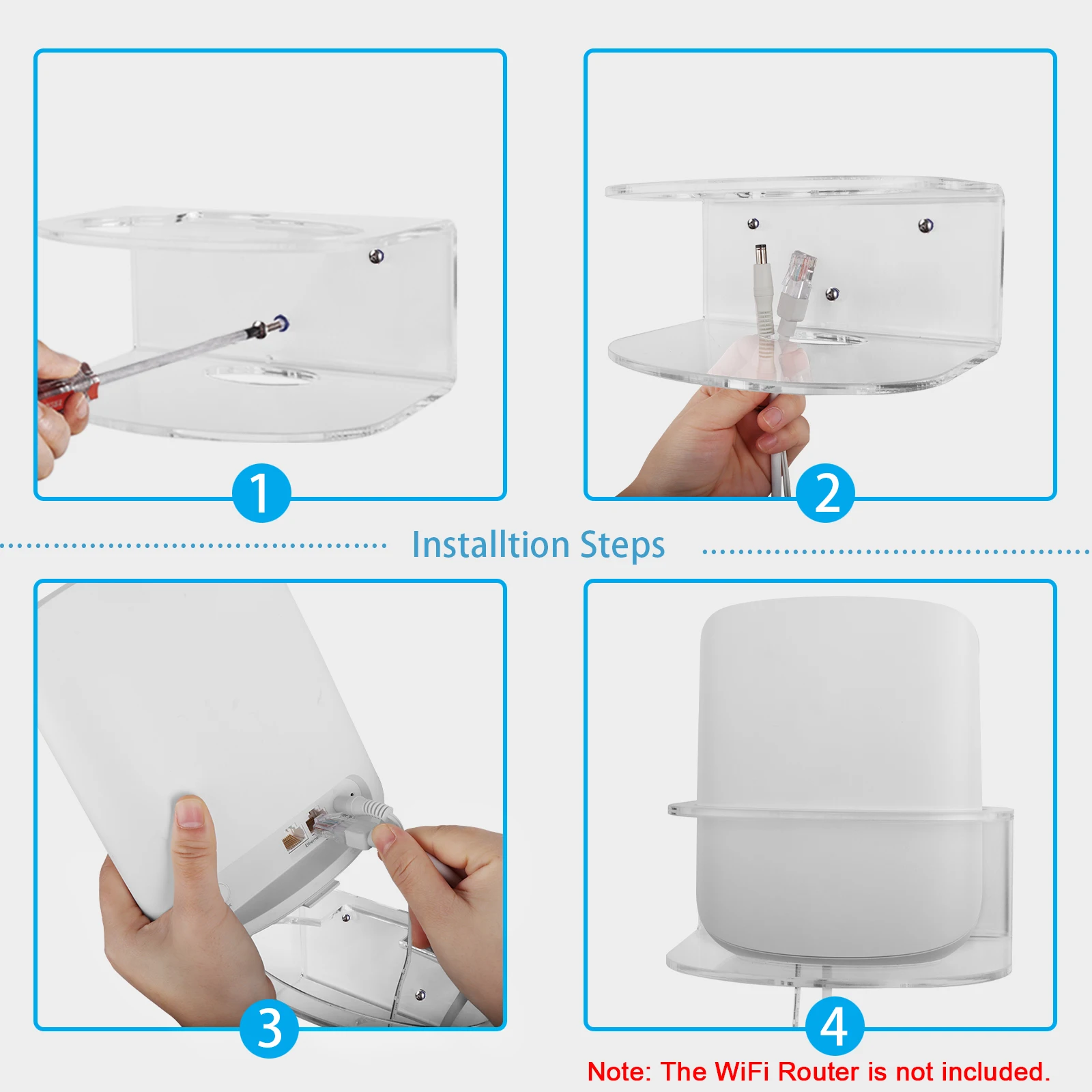 1

2

Installtion Steps

3

4

Note: The WiFi Router is not included.