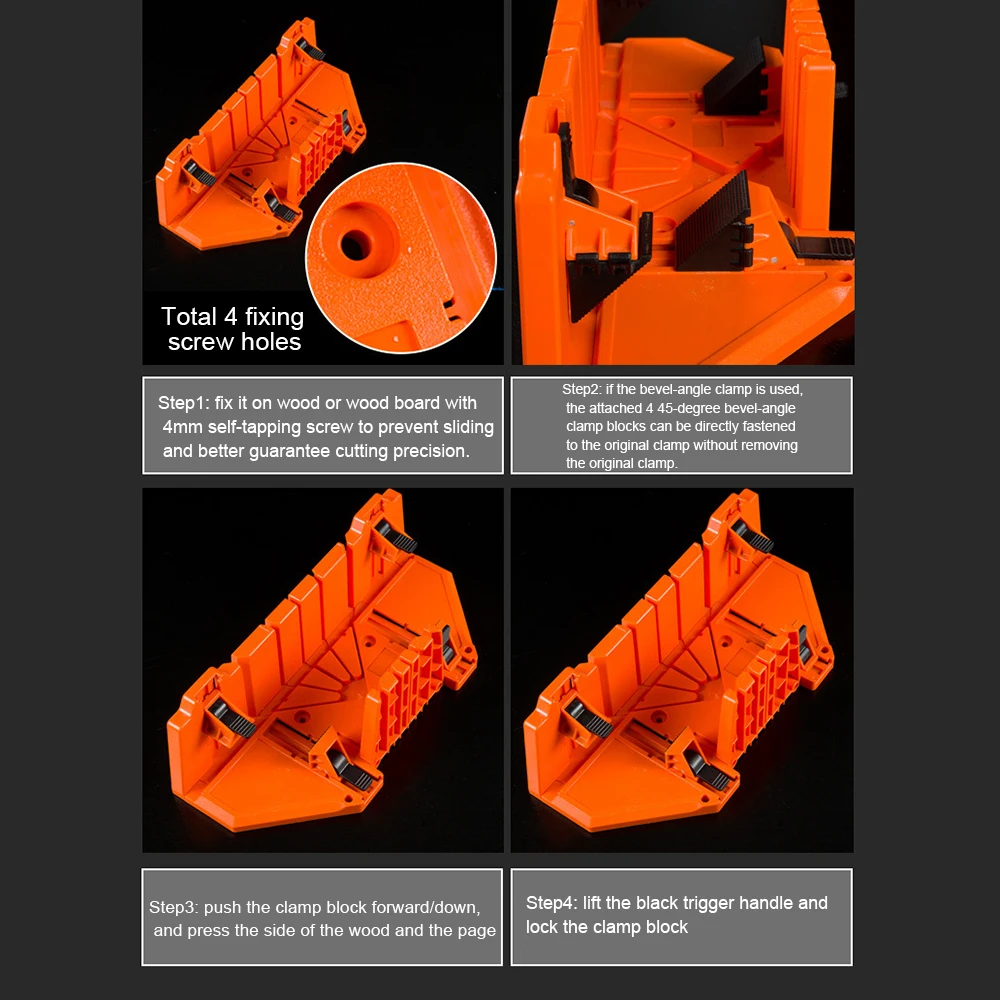 Total 4 fixing screw holes

Step1: fix it on wood or wood board with 4mm self-tapping screw to prevent sliding and better guarantee cutting precision.

Step2: if the bevel-angle clamp is used, the attached 4 45-degree bevel-angle clamp blocks can be directly fastened to the original clamp without removing the original clamp.

Step3: push the clamp block forward/down, and press the side of the wood and the page

Step4: lift the black trigger handle and lock the clamp block