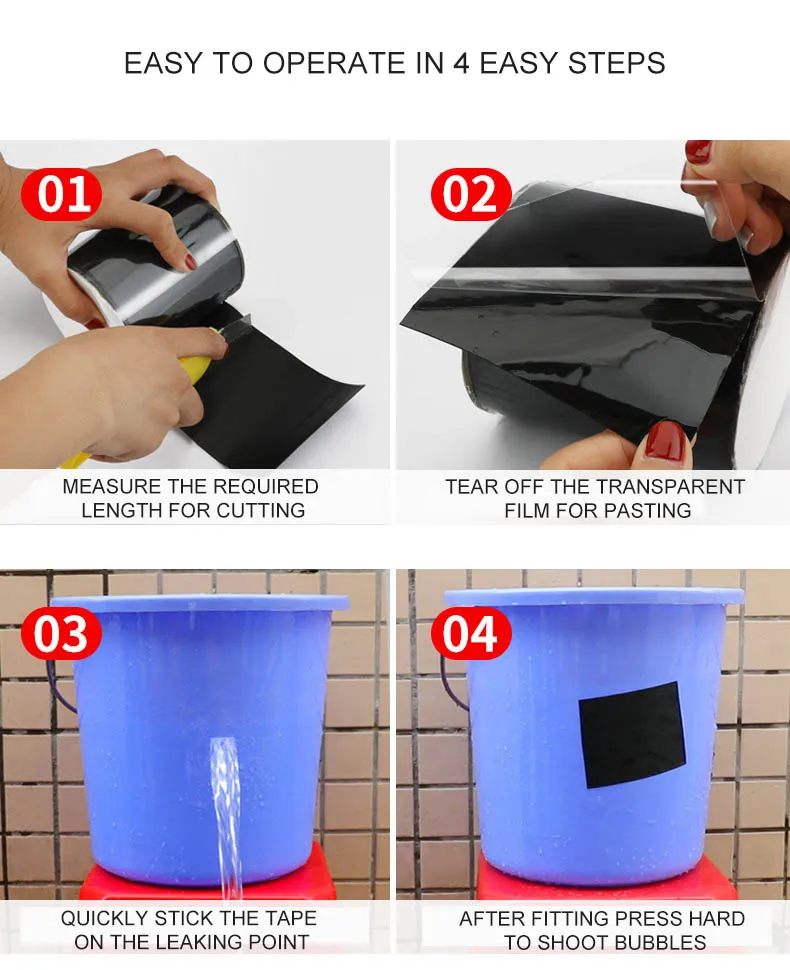 EASY TO OPERATE IN 4 EASY STEPS

01

MEASURE THE REQUIRED LENGTH FOR CUTTING

02

TEAR OFF THE TRANSPARENT FILM FOR PASTING

03

QUICKLY STICK THE TAPE ON THE LEAKING POINT

04

AFTER FITTING PRESS HARD TO SHOOT BUBBLES