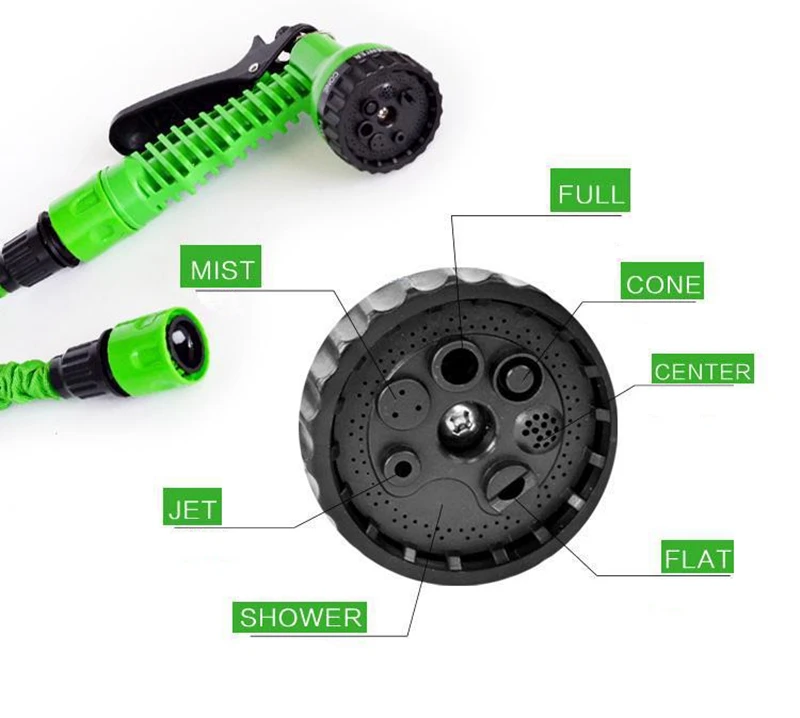 FULL

MIST

CONE

CENTER

JET

FLAT

SHOWER