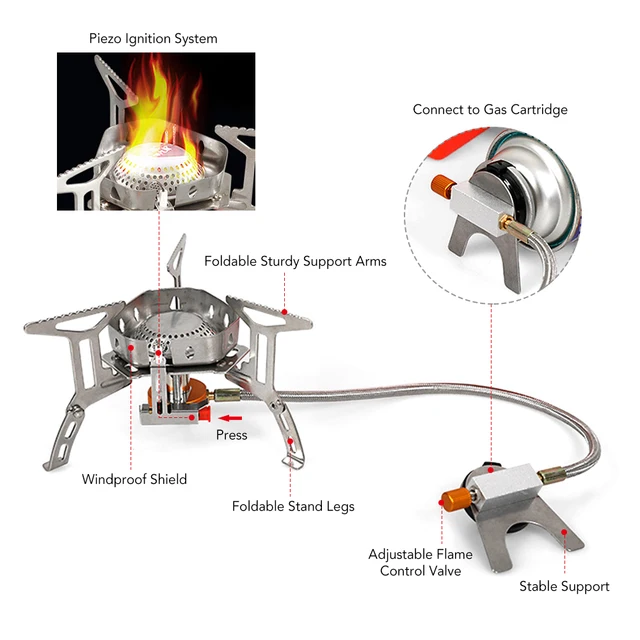 Piezo Ignition System

Connect to Gas Cartridge

Foldable Sturdy Support Arms

Press

Windproof Shield

Foldable Stand Legs

Adjustable Flame Control Valve

Stable Support