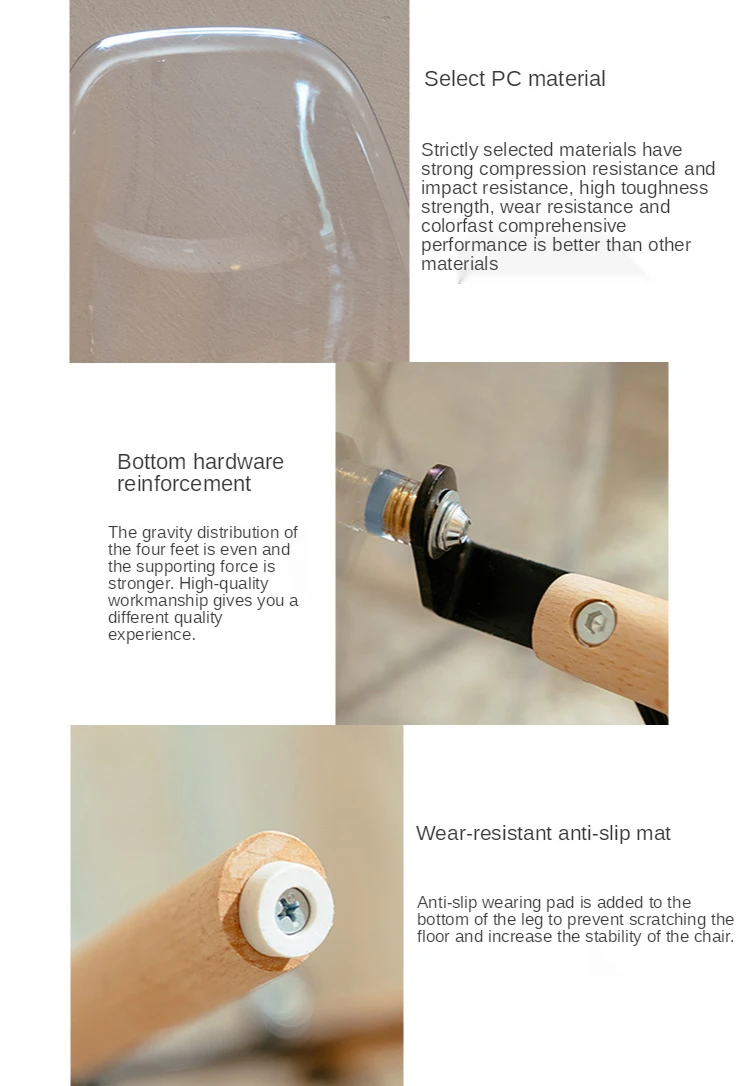 Select PC material

Strictly selected materials have strong compression resistance and impact resistance, high toughness strength, wear resistance and colorfast comprehensive performance is better than other materials

Bottom hardware reinforcement

The gravity distribution of the four feet is even and the supporting force is stronger. High-quality workmanship gives you a different quality experience.

Wear-resistant anti-slip mat

Anti-slip wearing pad is added to the bottom of the leg to prevent scratching the floor and increase the stability of the chair.