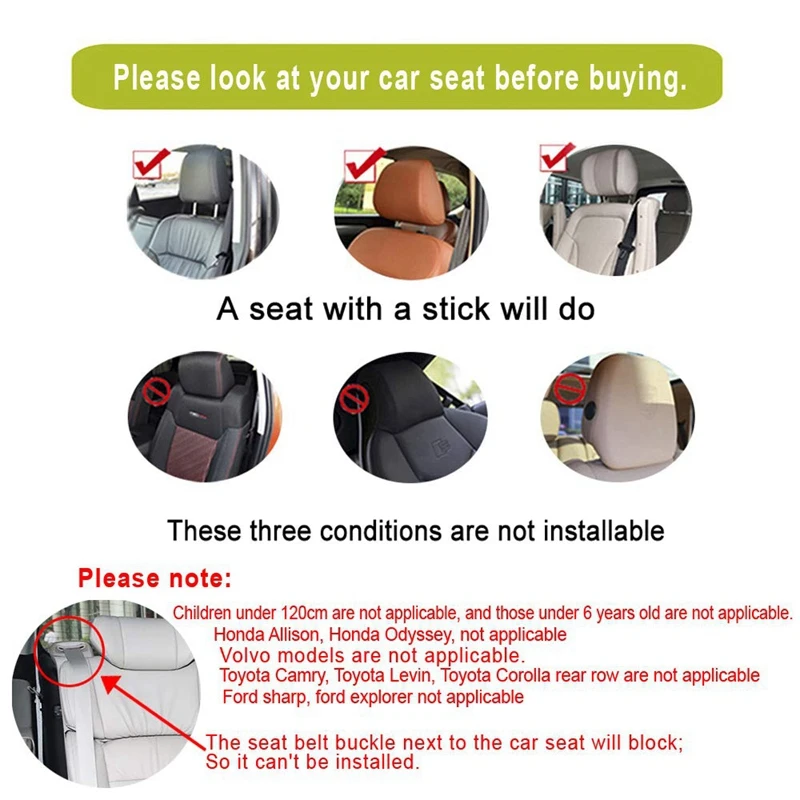 Please look at your car seat before buying.

A seat with a stick will do

These three conditions are not installable

Please note:

Children under 120cm are not applicable, and those under 6 years old are not applicable.
Honda Allison, Honda Odyssey, not applicable
Volvo models are not applicable.
Toyota Camry, Toyota Levin, Toyota Corolla rear row are not applicable
Ford sharp, ford explorer not applicable

The seat belt buckle next to the car seat will block;
So it can't be installed.