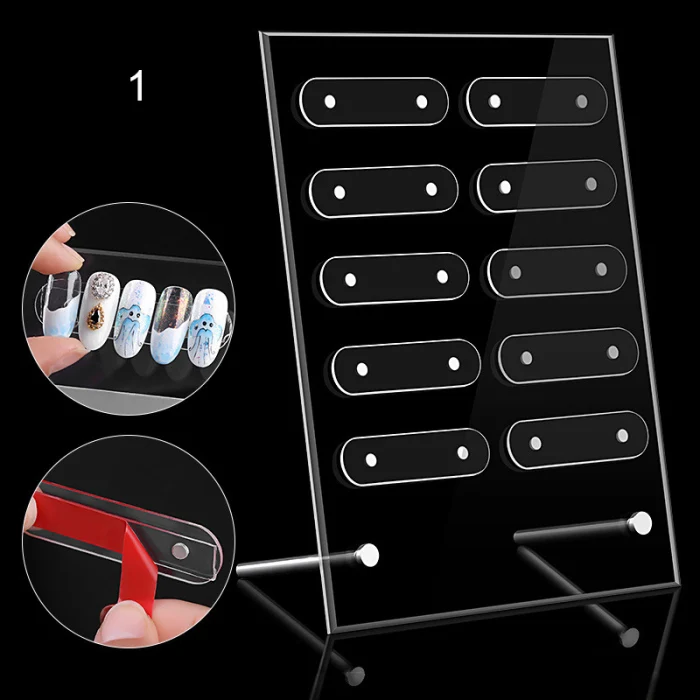 1