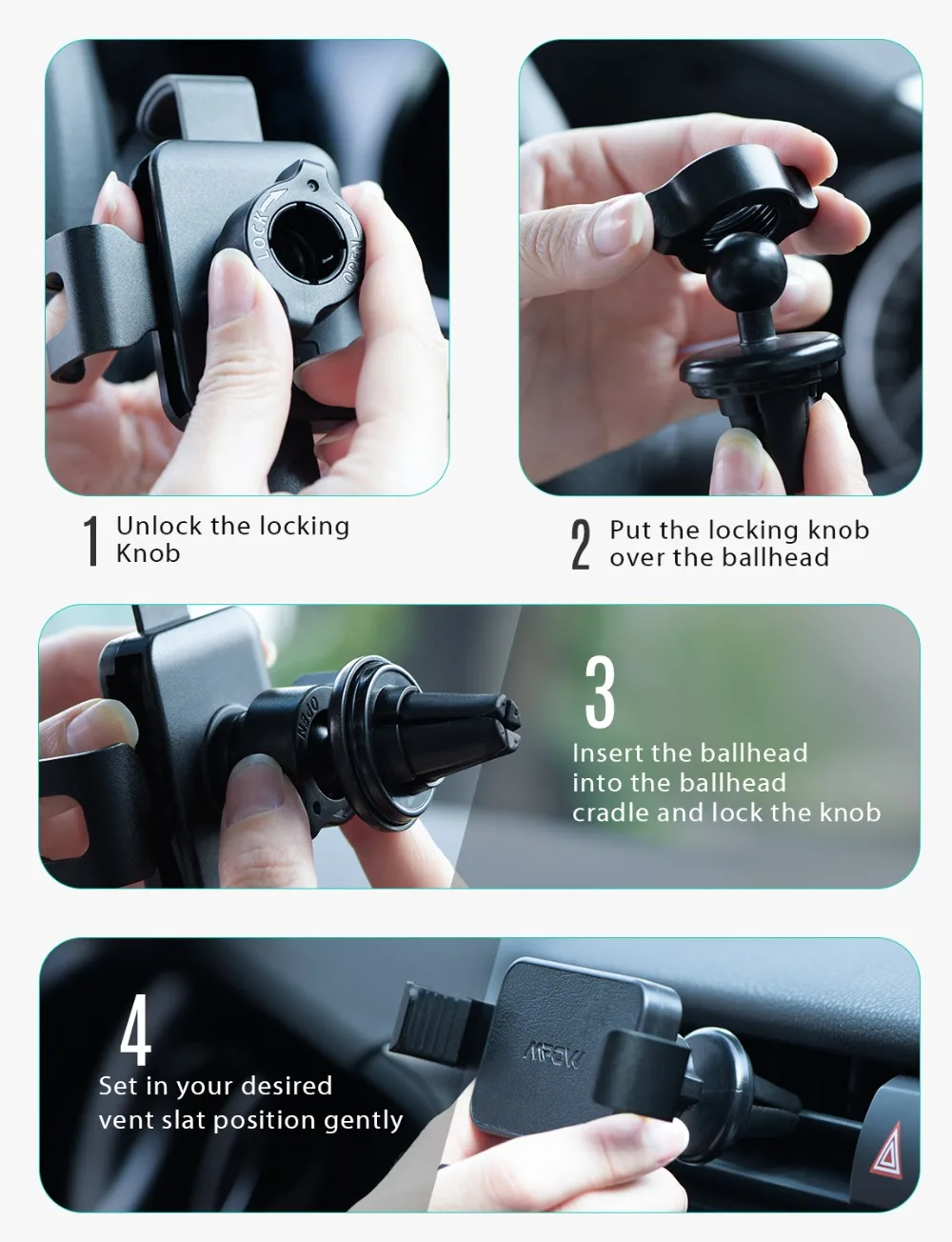 LOCK OPEN

1 Unlock the locking Knob

2 Put the locking knob over the ballhead

OPEN

3
Insert the ballhead into the ballhead cradle and lock the knob

4
Set in your desired vent slat position gently

MPOW