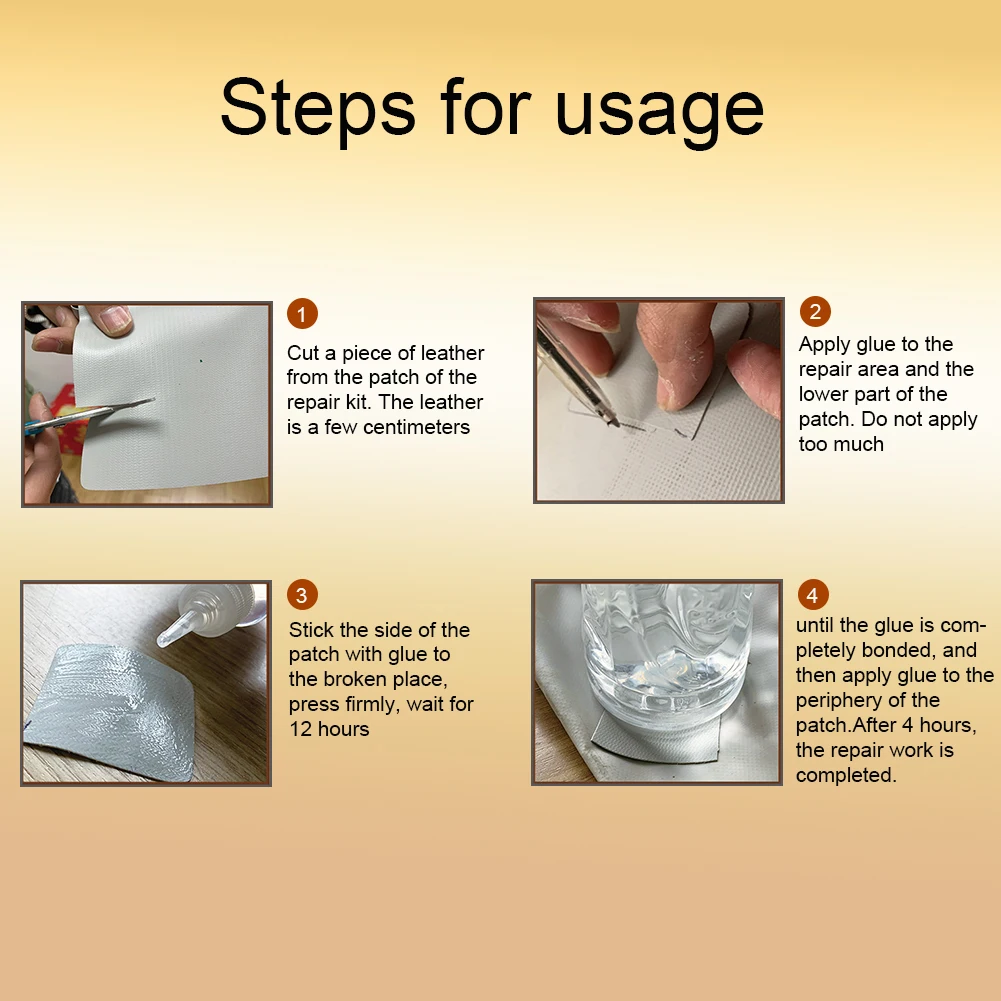 Steps for usage

1

Cut a piece of leather from the patch of the repair kit. The leather is a few centimeters

2

Apply glue to the repair area and the lower part of the patch. Do not apply too much

3

Stick the side of the patch with glue to the broken place, press firmly, wait for 12 hours

4

until the glue is completely bonded, and then apply glue to the periphery of the patch.After 4 hours, the repair work is completed.