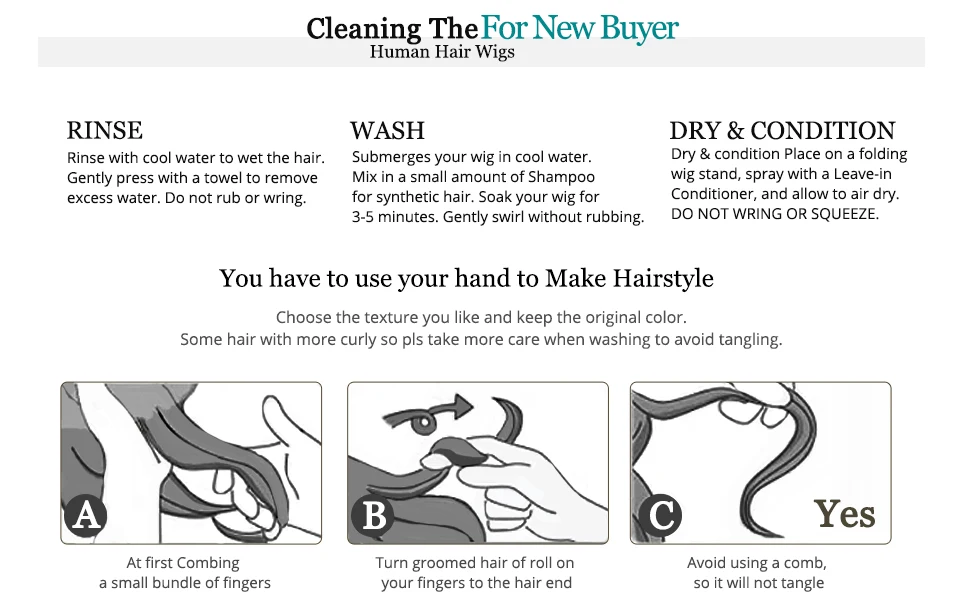 Cleaning The For New Buyer
Human Hair Wigs

RINSE
Rinse with cool water to wet the hair. Gently press with a towel to remove excess water. Do not rub or wring.

WASH
Submerges your wig in cool water. Mix in a small amount of Shampoo for synthetic hair. Soak your wig for 3-5 minutes. Gently swirl without rubbing.

DRY & CONDITION
Dry & condition Place on a folding wig stand, spray with a Leave-in Conditioner, and allow to air dry. DO NOT WRING OR SQUEEZE.

You have to use your hand to Make Hairstyle

Choose the texture you like and keep the original color.
Some hair with more curly so pls take more care when washing to avoid tangling.

A
At first Combing
a small bundle of fingers

B
Turn groomed hair of roll on
your fingers to the hair end

C
Yes
Avoid using a comb,
so it will not tangle