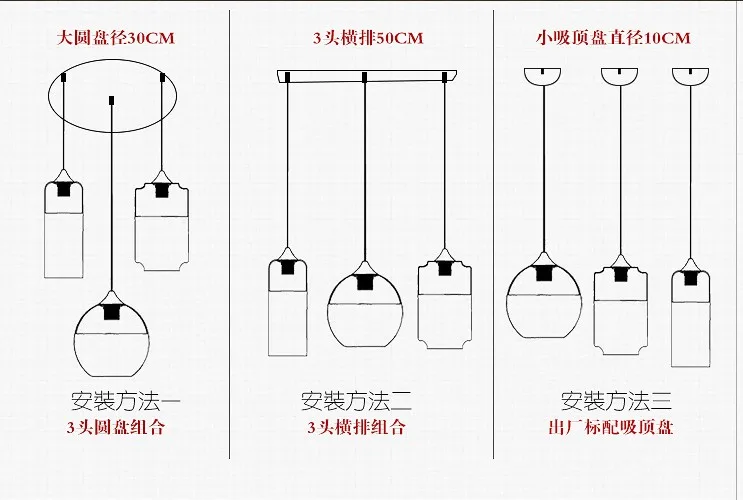 大圆盘径30CM

安装方法一
3头圆盘组合

3头横排50CM

安装方法二
3头横排组合

小吸顶盘直径10CM

安装方法三
出厂标配吸顶盘