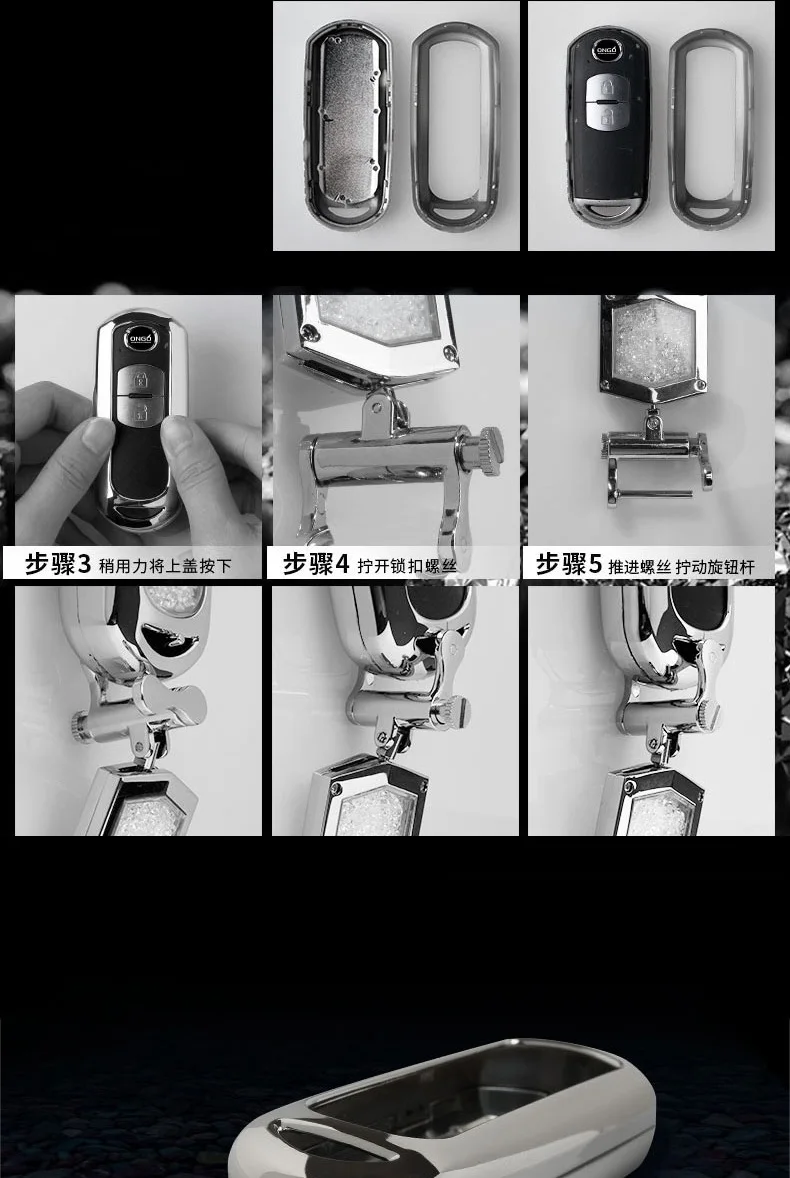 ONGO

ONGO

步骤3 稍用力将上盖按下

步骤4 拧开锁扣螺丝

步骤5 推进螺丝 拧动旋钮杆