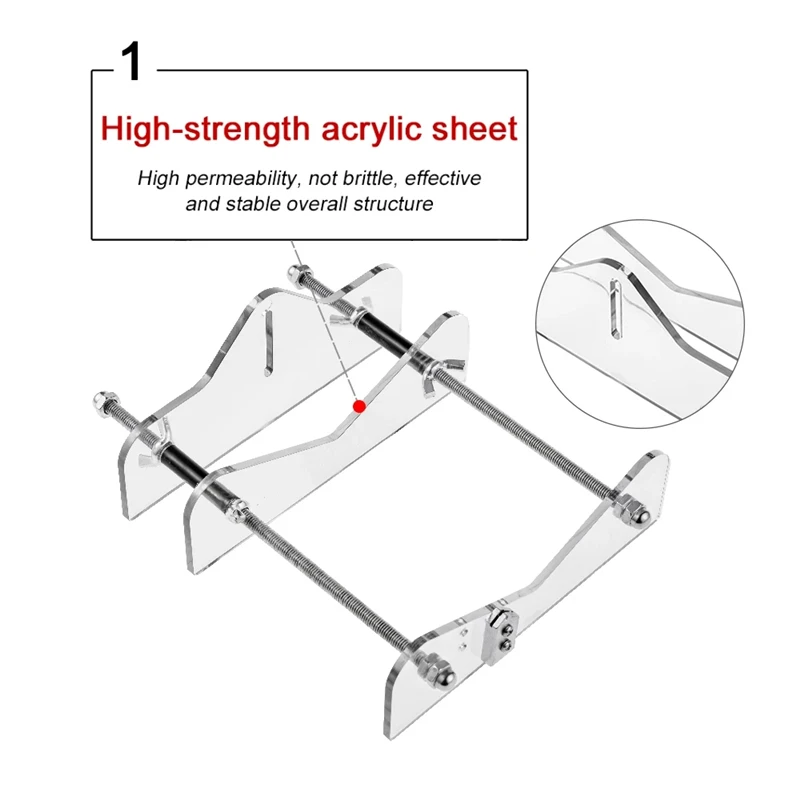 1

High-strength acrylic sheet

High permeability, not brittle, effective and stable overall structure