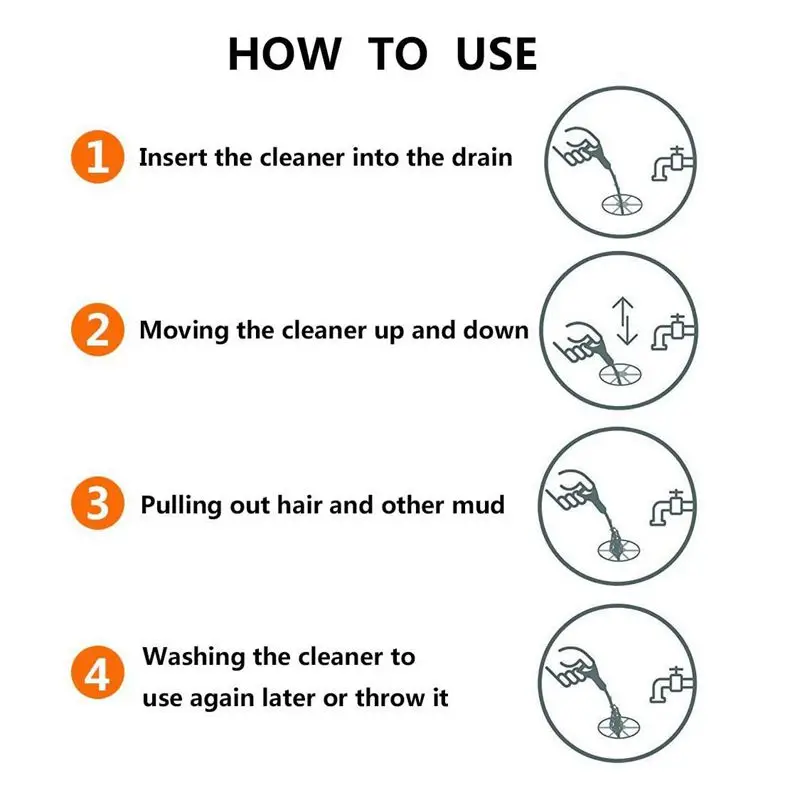 HOW TO USE

1 Insert the cleaner into the drain

2 Moving the cleaner up and down

3 Pulling out hair and other mud

4 Washing the cleaner to use again later or throw it