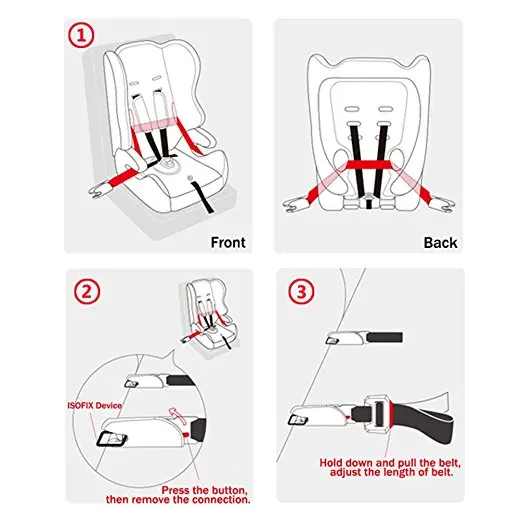 ①

Front

Back

②

ISOFIX Device

Press the button, then remove the connection.

③

Hold down and pull the belt, adjust the length of belt.