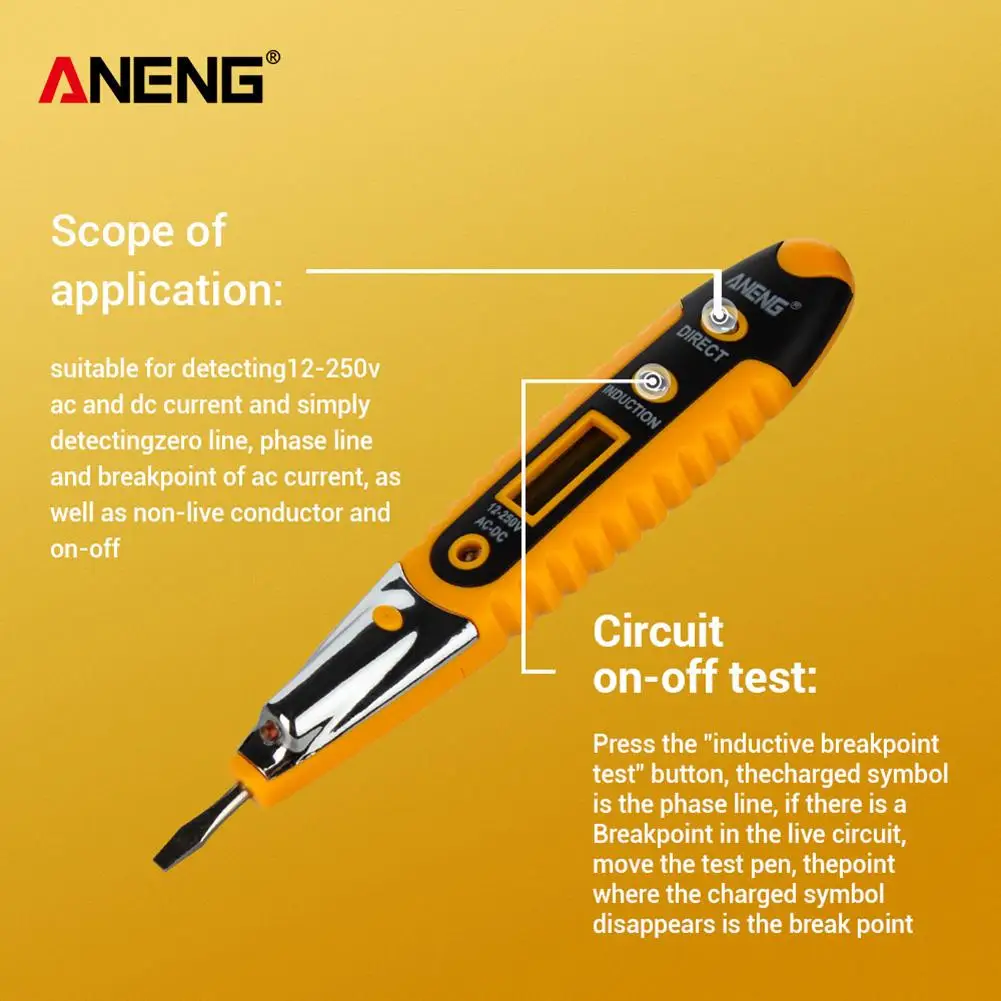 ANENG®

Scope of application:

suitable for detecting12-250v ac and dc current and simply detectingzero line, phase line and breakpoint of ac current, as well as non-live conductor and on-off

ANENG®
DIRECT
INDUCTION
12-250V
AC-DC

Circuit on-off test:

Press the "inductive breakpoint test" button, thecharged symbol is the phase line, if there is a Breakpoint in the live circuit, move the test pen, thepoint where the charged symbol disappears is the break point