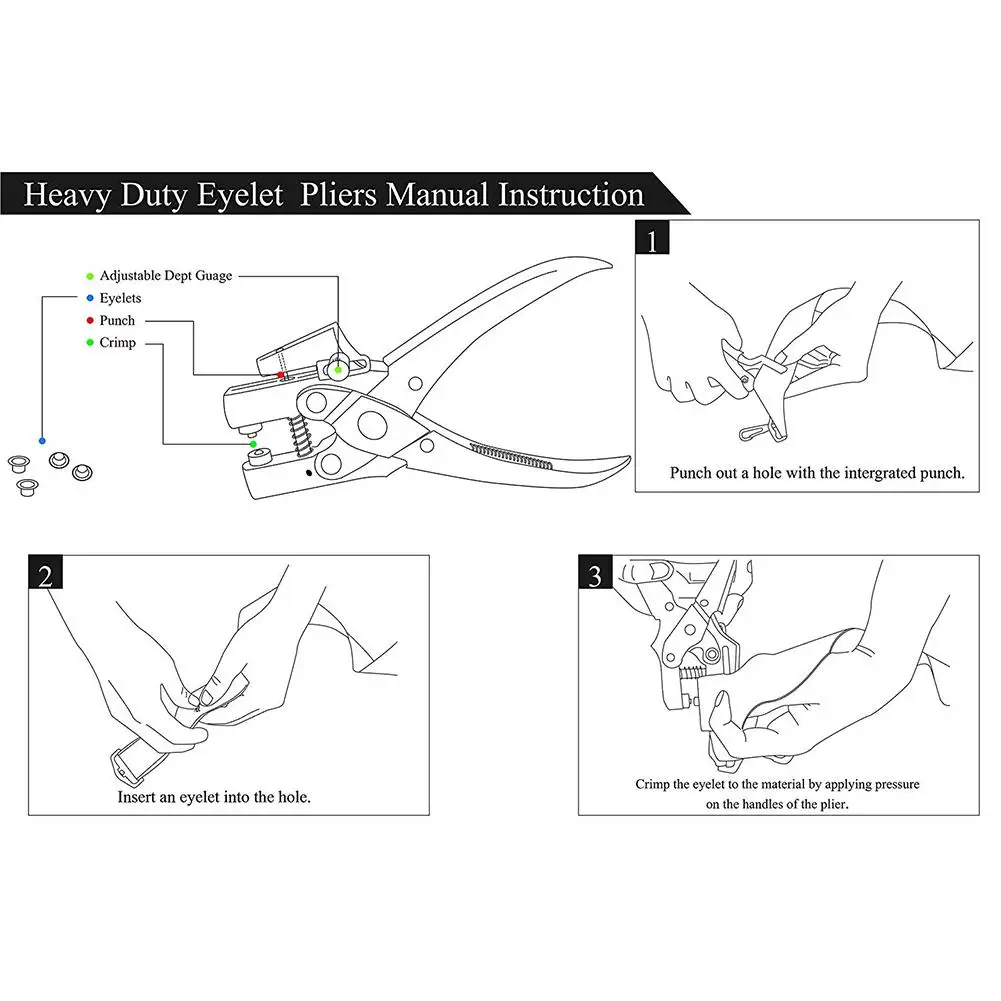 Heavy Duty Eyelet Pliers Manual Instruction

Adjustable Dept Guage
Eyelets
Punch
Crimp

1

Punch out a hole with the intergrated punch.

2

Insert an eyelet into the hole.

3

Crimp the eyelet to the material by applying pressure on the handles of the plier.