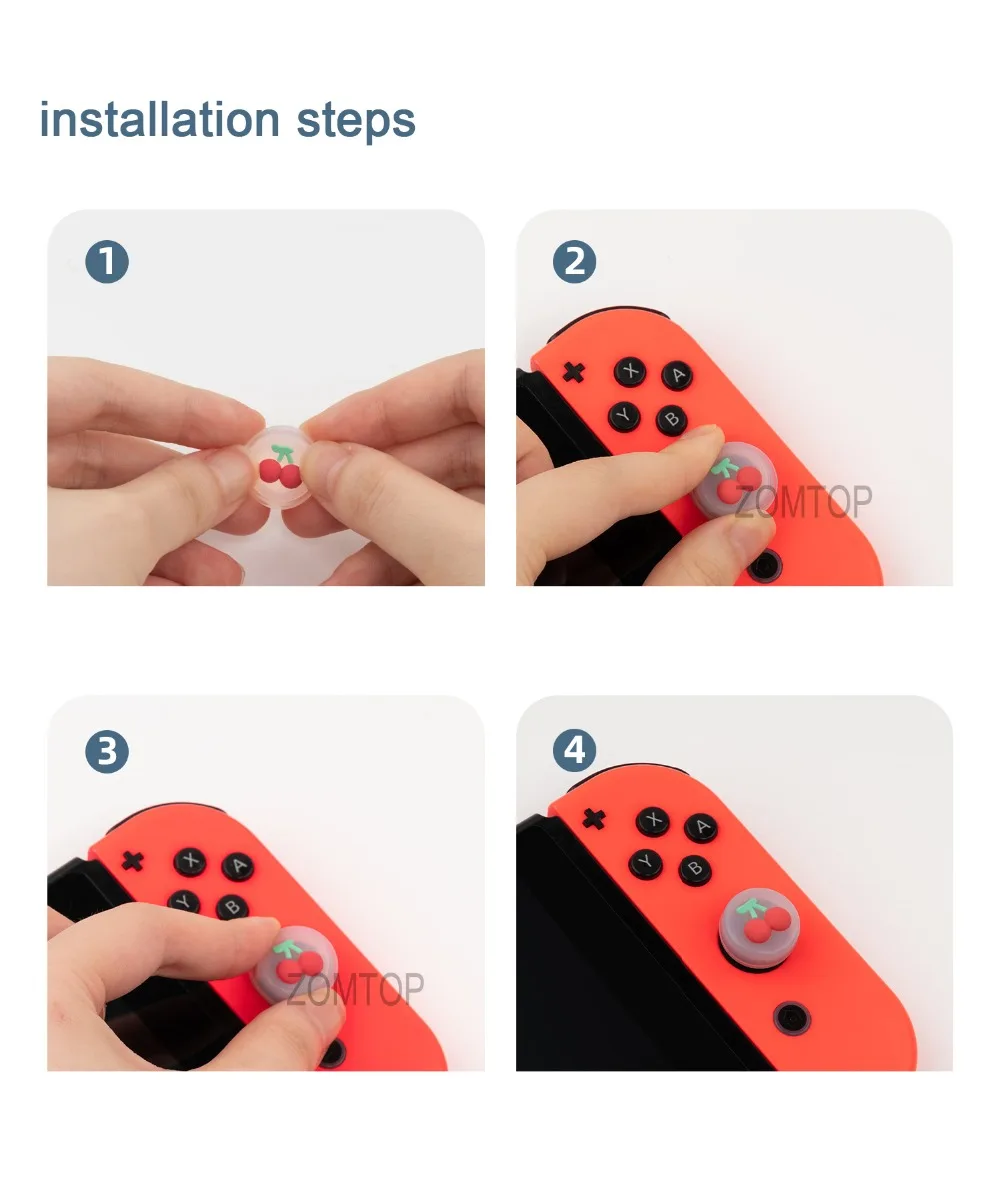 installation steps

1

2

X A Y B

ZOMTOP

3

X A Y B

ZOMTOP

4

X A Y B