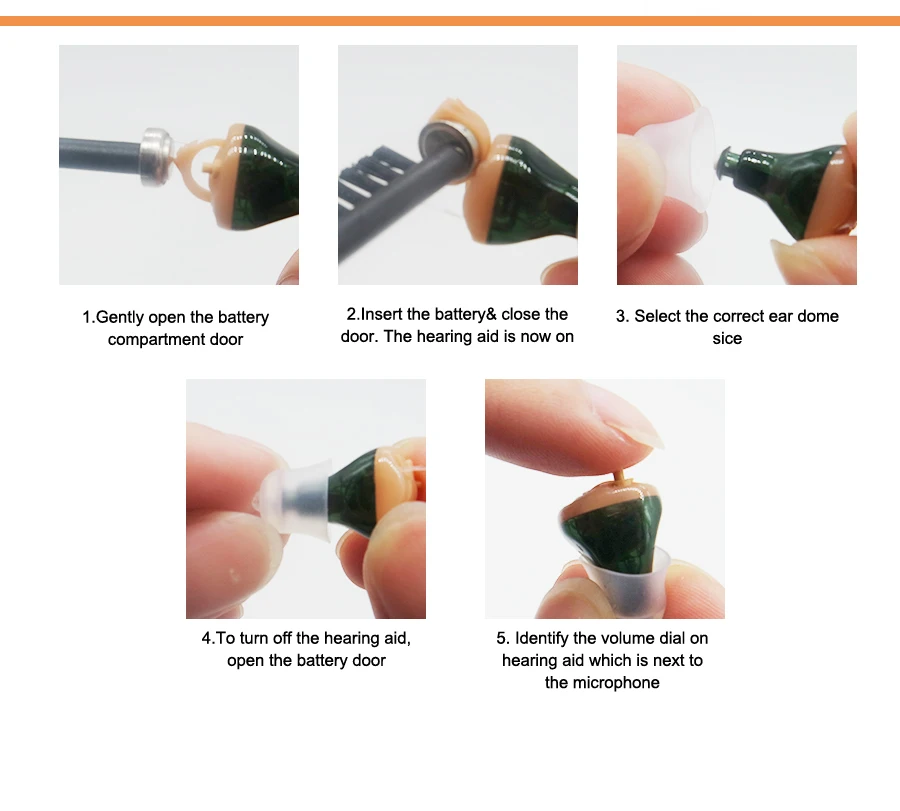 1.Gently open the battery compartment door

2.Insert the battery& close the door. The hearing aid is now on

3. Select the correct ear dome sice

4.To turn off the hearing aid, open the battery door

5. Identify the volume dial on hearing aid which is next to the microphone