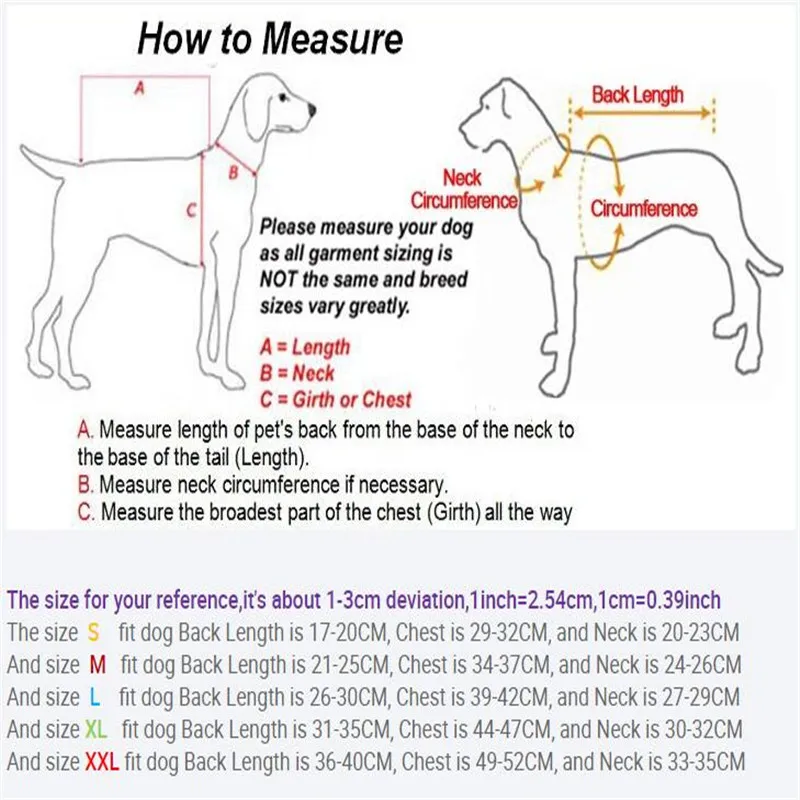 How to Measure

A

B

C

Please measure your dog as all garment sizing is NOT the same and breed sizes vary greatly.

A = Length
B = Neck
C = Girth or Chest

Back Length

Neck Circumference

Circumference

A. Measure length of pet's back from the base of the neck to the base of the tail (Length).
B. Measure neck circumference if necessary.
C. Measure the broadest part of the chest (Girth) all the way

The size for your reference,it's about 1-3cm deviation,1inch=2.54cm,1cm=0.39inch
The size S fit dog Back Length is 17-20CM, Chest is 29-32CM, and Neck is 20-23CM
And size M fit dog Back Length is 21-25CM, Chest is 34-37CM, and Neck is 24-26CM
And size L fit dog Back Length is 26-30CM, Chest is 39-42CM, and Neck is 27-29CM
And size XL fit dog Back Length is 31-35CM, Chest is 44-47CM, and Neck is 30-32CM
And size XXL fit dog Back Length is 36-40CM, Chest is 49-52CM, and Neck is 33-35CM