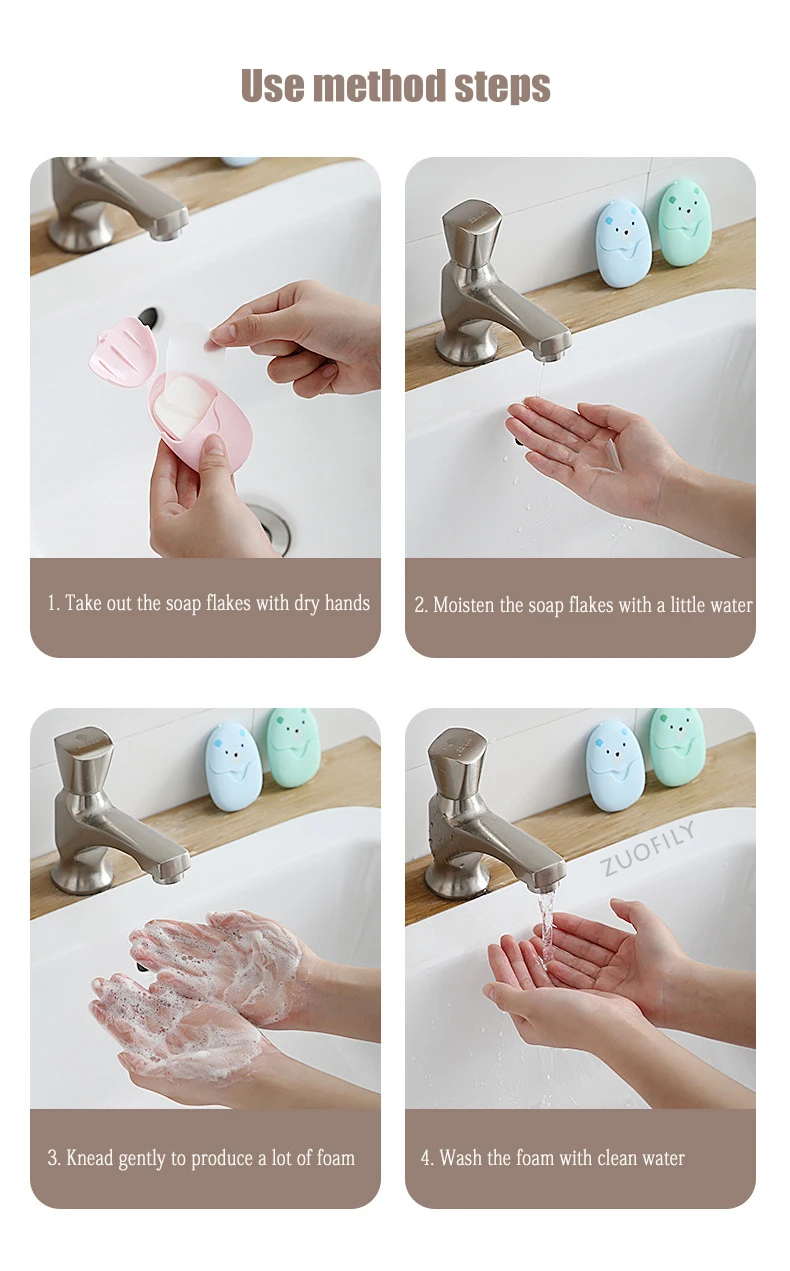 Use method steps

1. Take out the soap flakes with dry hands

2. Moisten the soap flakes with a little water

3. Knead gently to produce a lot of foam

ZUOFILY

4. Wash the foam with clean water