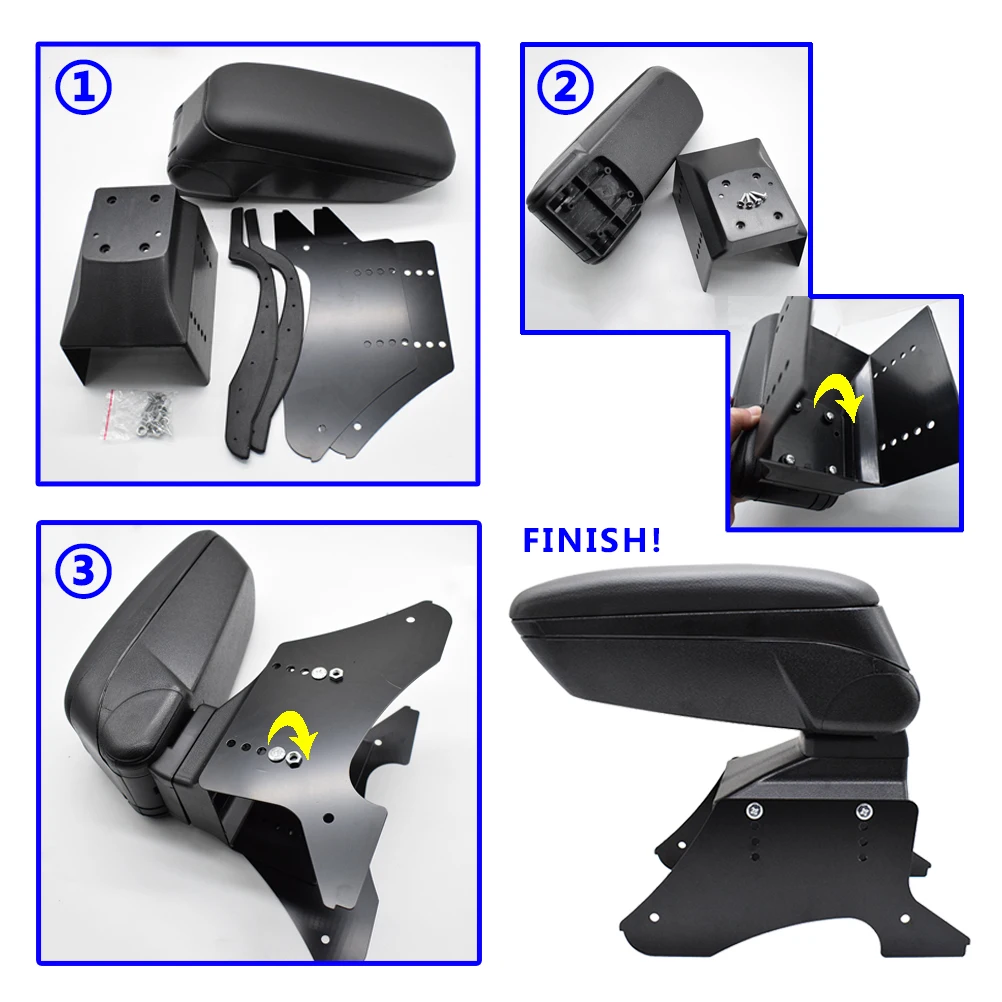 ①

②

③

FINISH!