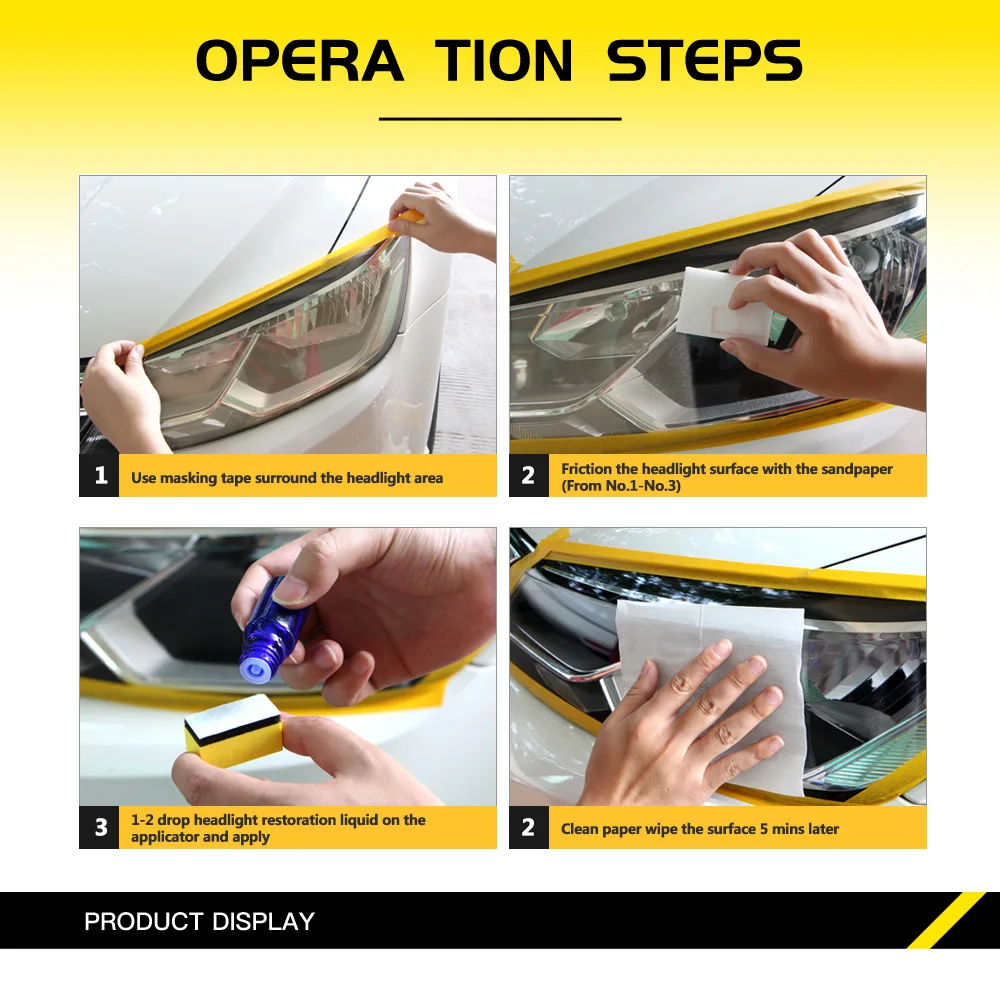 OPERA TION STEPS

1 Use masking tape surround the headlight area

2 Friction the headlight surface with the sandpaper (From No.1-No.3)

3 1-2 drop headlight restoration liquid on the applicator and apply

2 Clean paper wipe the surface 5 mins later

PRODUCT DISPLAY