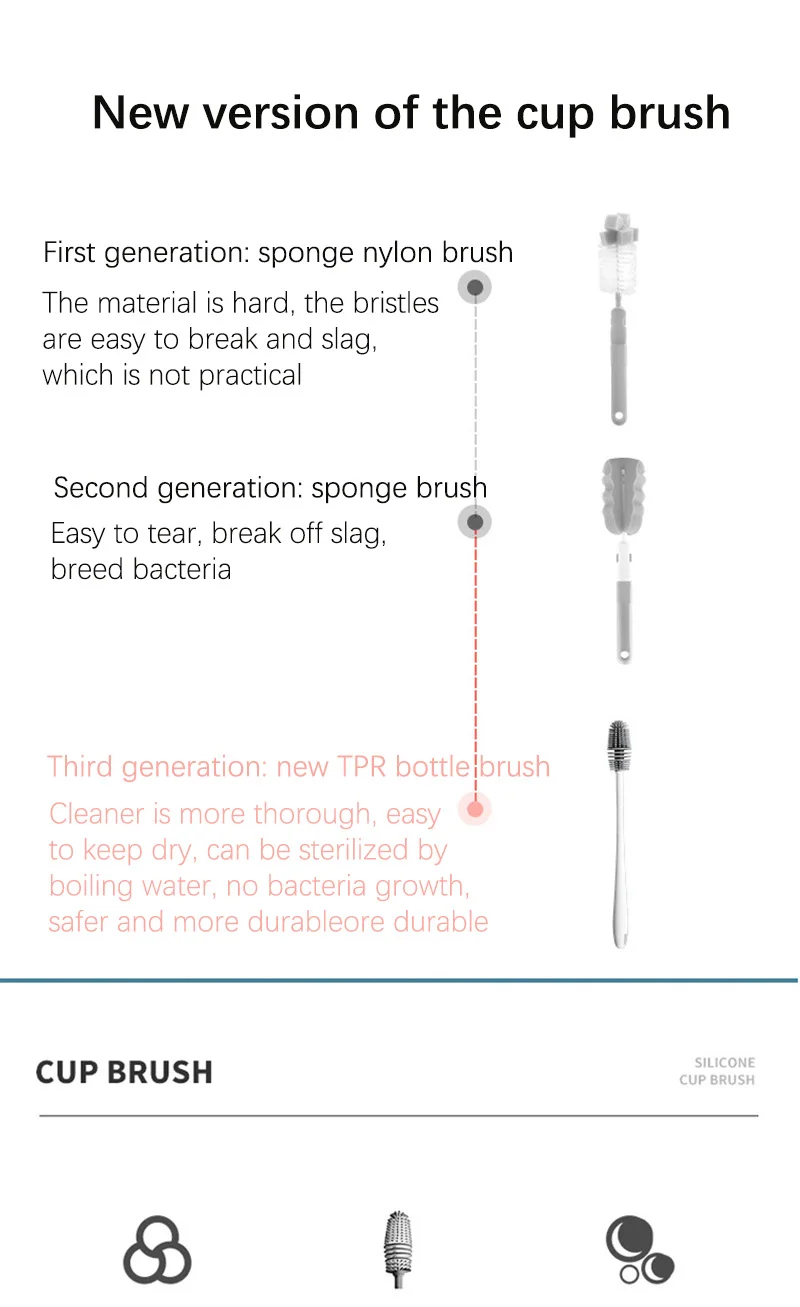 New version of the cup brush

First generation: sponge nylon brush

The material is hard, the bristles are easy to break and slag, which is not practical

Second generation: sponge brush

Easy to tear, break off slag, breed bacteria

Third generation: new TPR bottle brush

Cleaner is more thorough, easy to keep dry, can be sterilized by boiling water, no bacteria growth, safer and more durableore durable

CUP BRUSH

SILICONE
CUP BRUSH