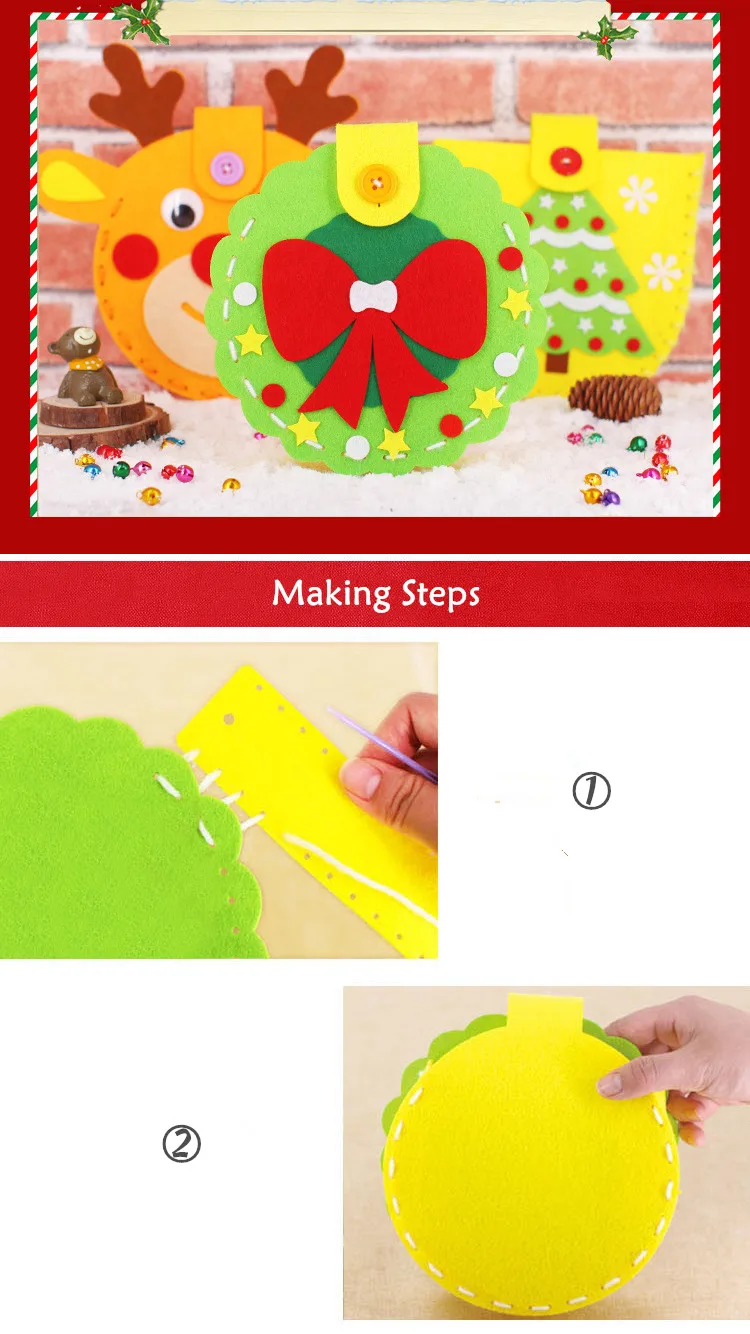 Making Steps

①

②