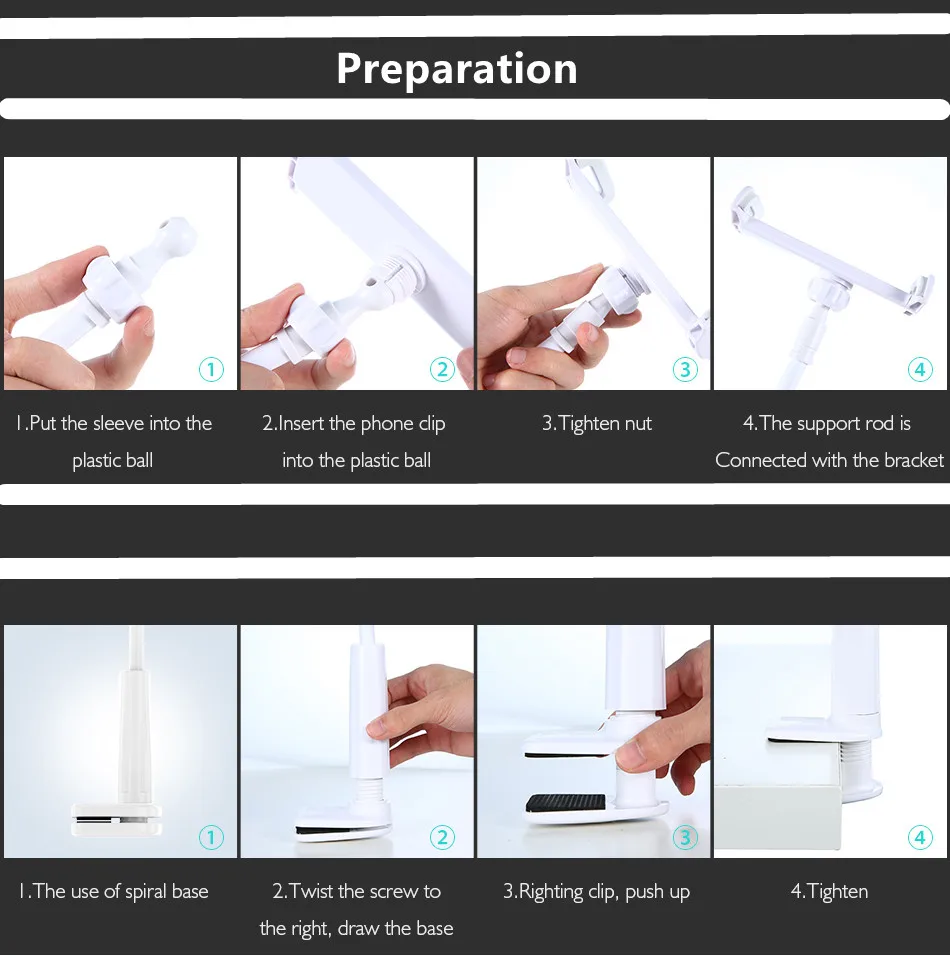 Preparation

①

②

③

④

1.Put the sleeve into the plastic ball

2.Insert the phone clip into the plastic ball

3.Tighten nut

4.The support rod is Connected with the bracket

①

②

③

④

1.The use of spiral base

2.Twist the screw to the right, draw the base

3.Righting clip, push up

4.Tighten